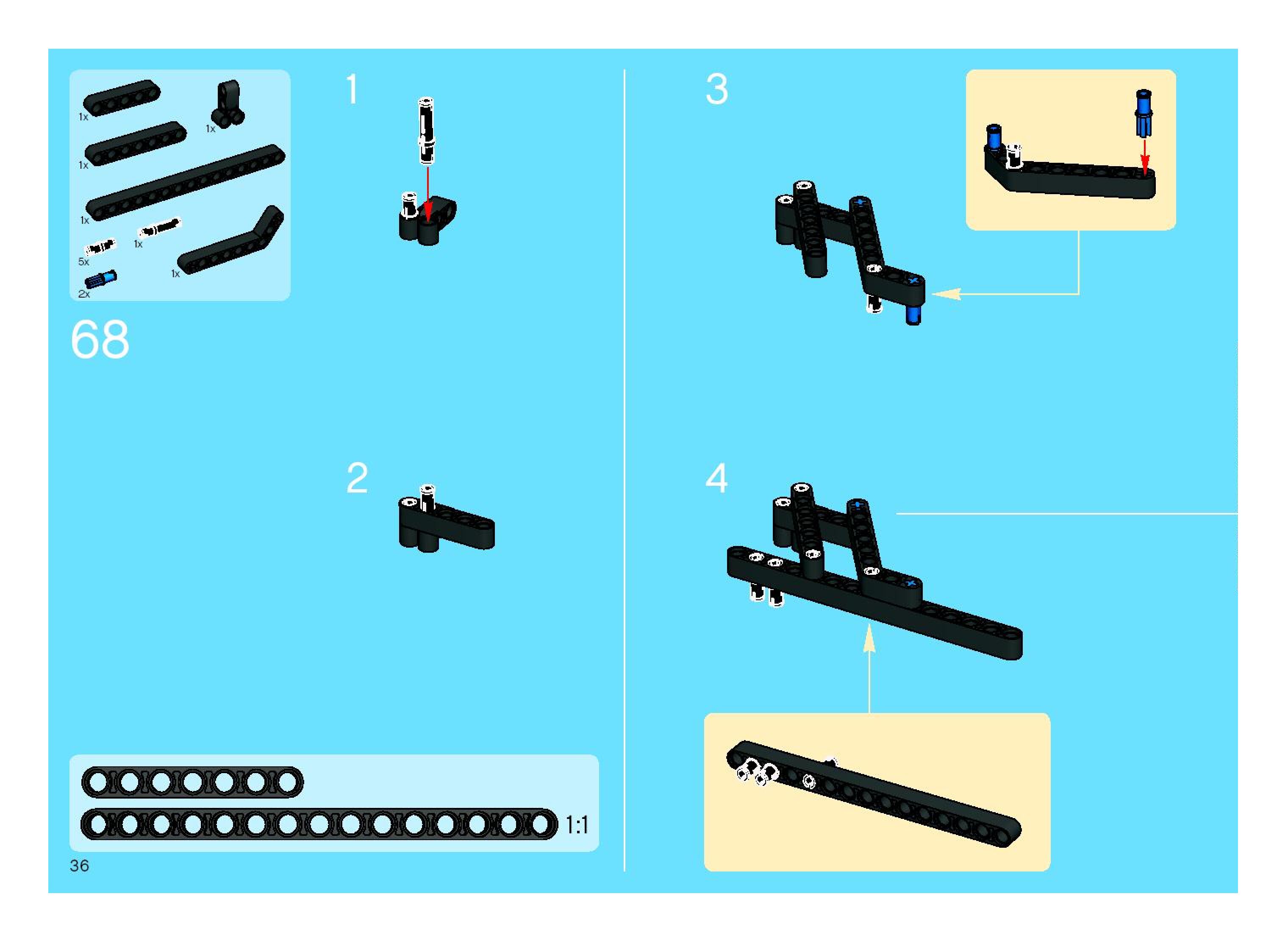 1x
1x
1x
1x
1x
5x
1x
2x

68

1

2

3

4

1:1

36