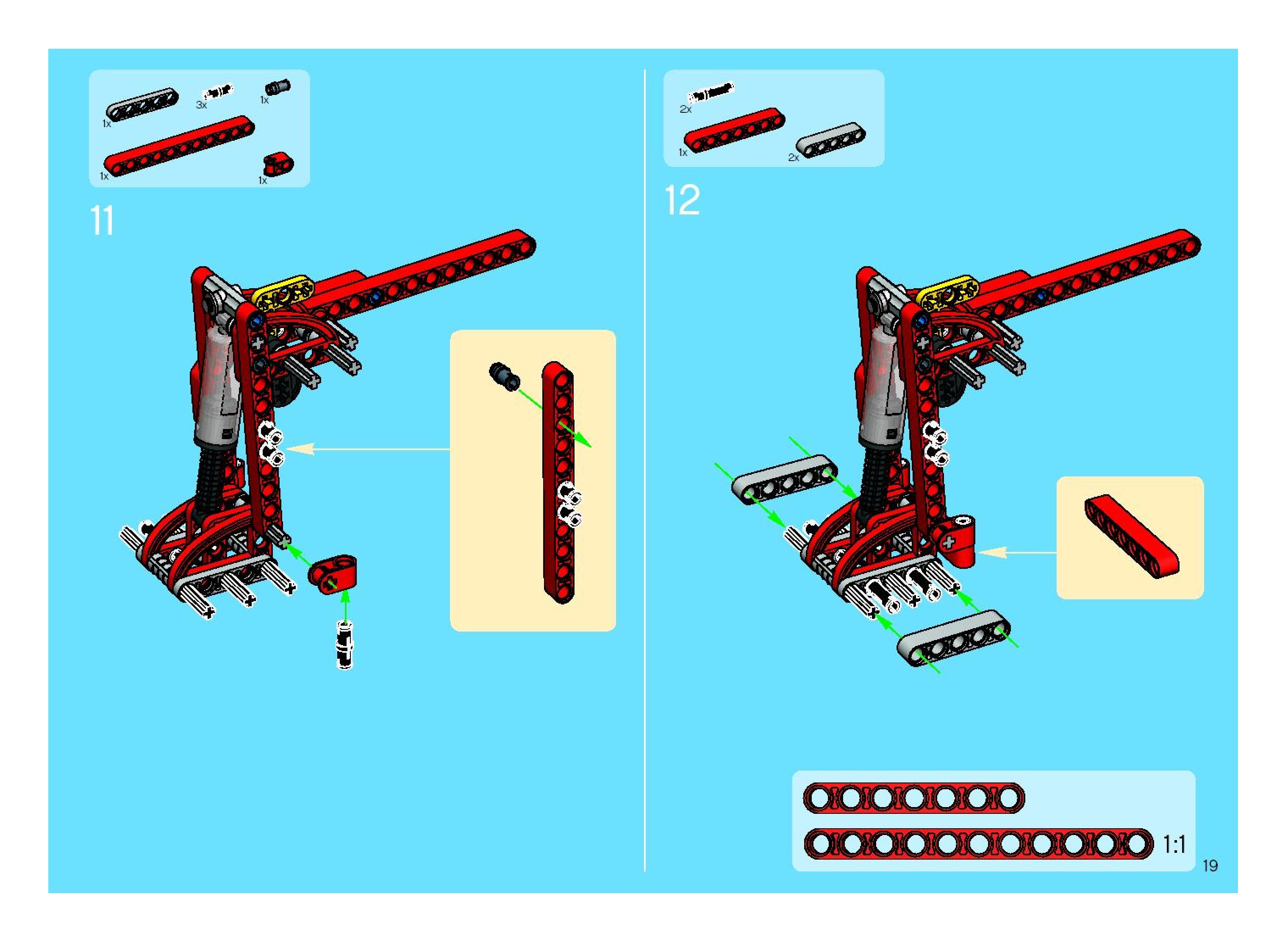 1x
3x
1x
1x
1x

11

2x
1x
2x

12

1:1

19