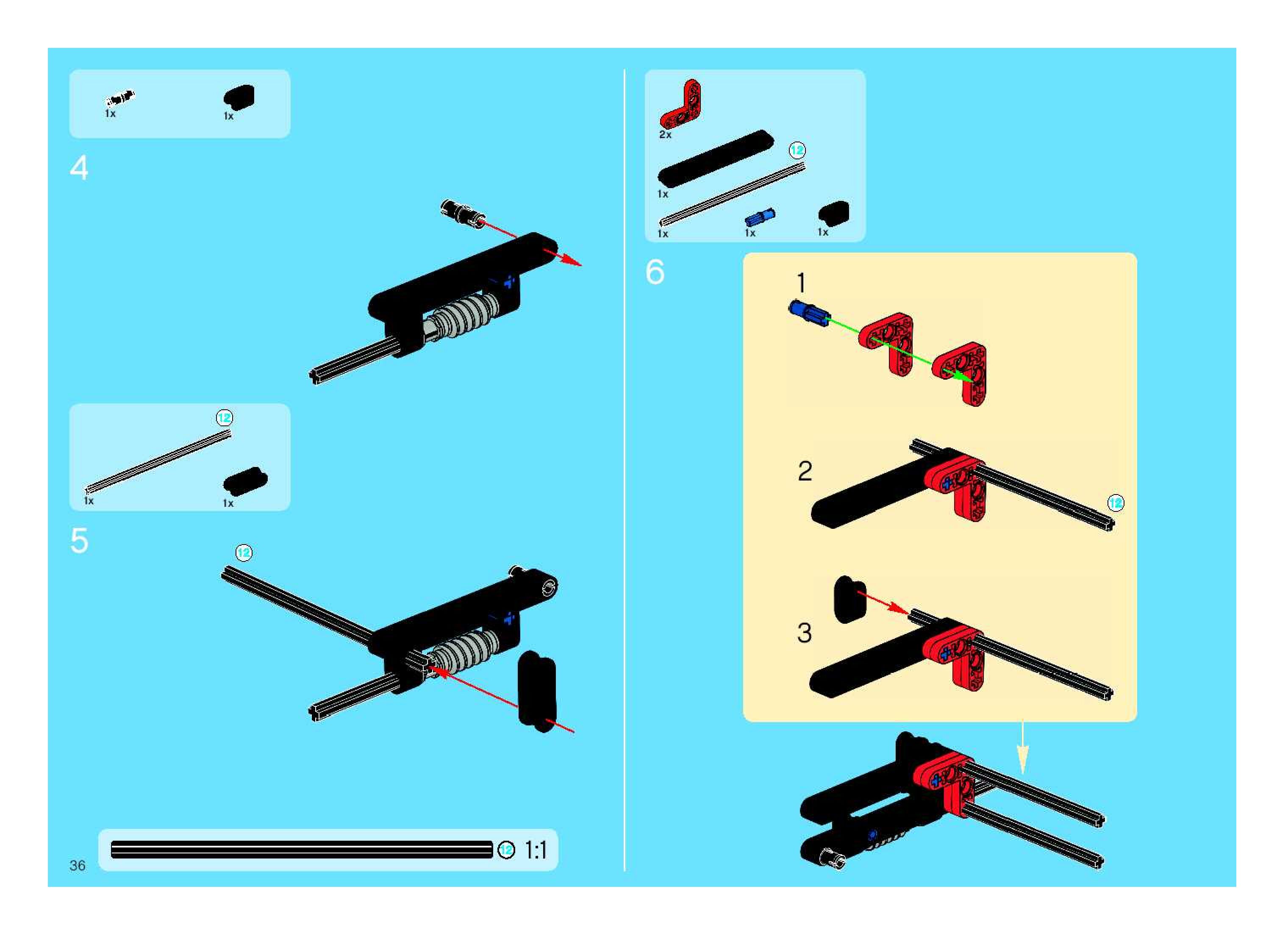 1x 1x

4

12

1x 1x

5

12

12 1:1

36

2x

12

1x

1x 1x 1x

6

1

2

12

3