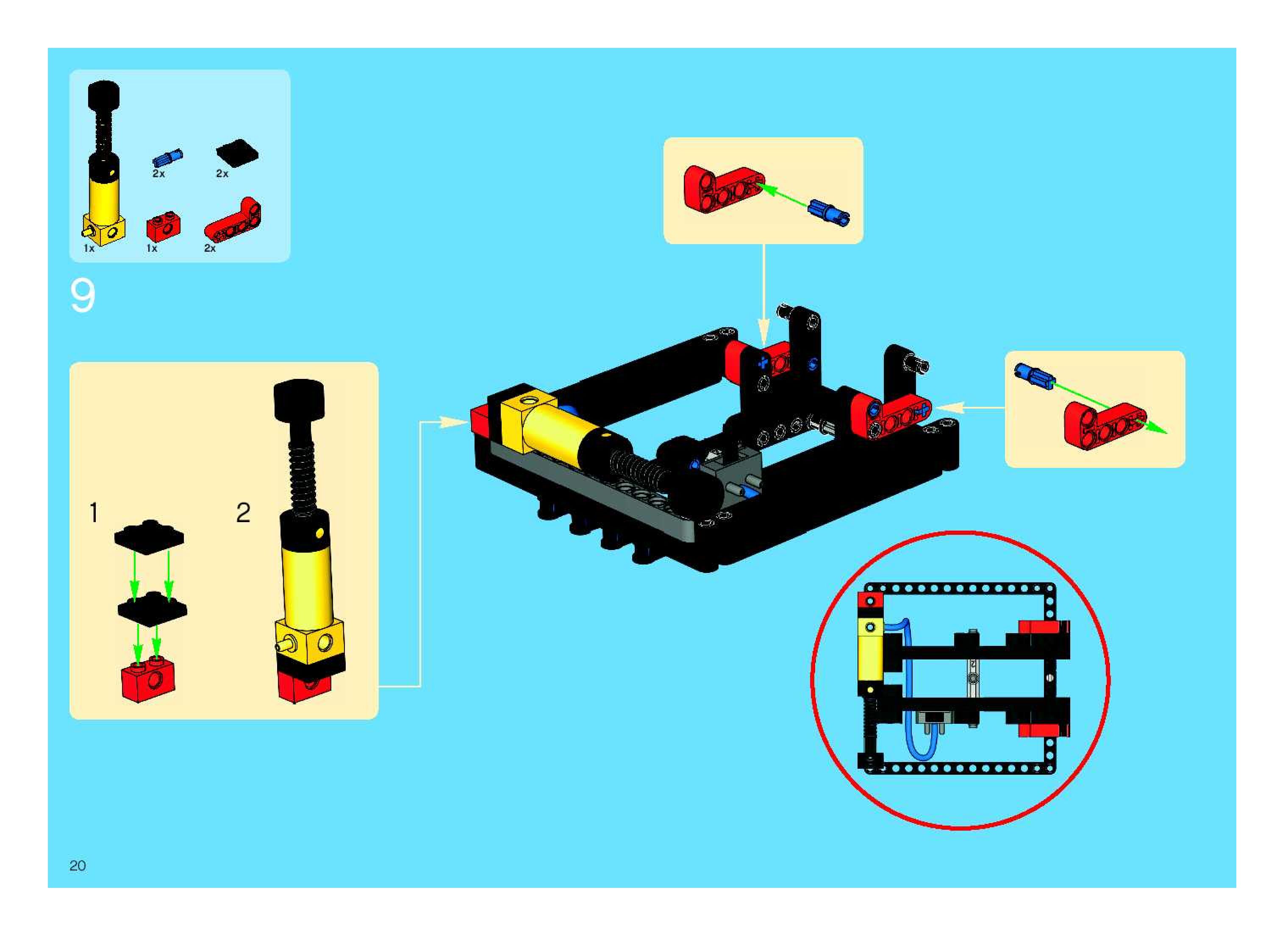 2x 2x
1x 1x 2x

9

1

2

20