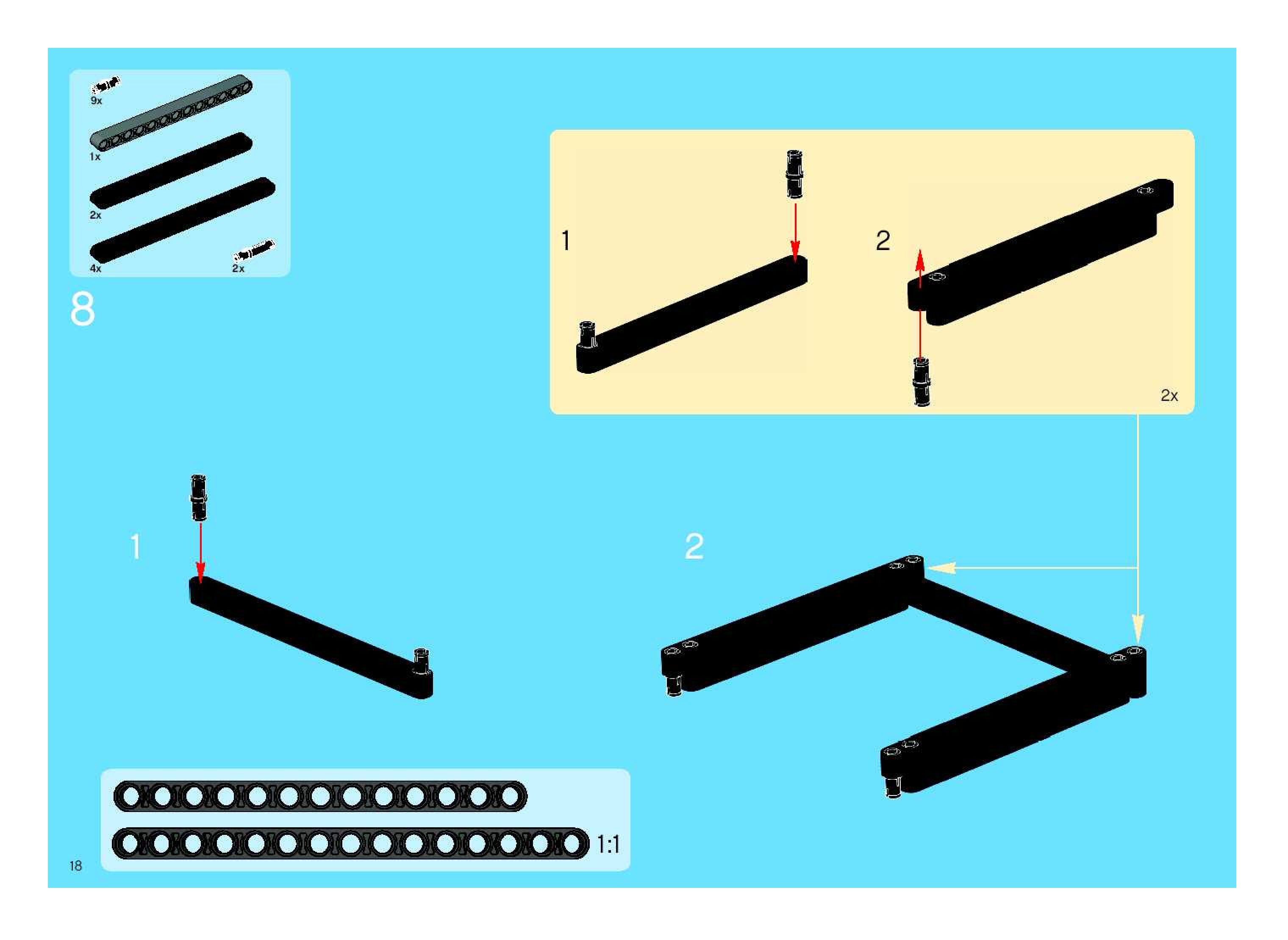 9x
1x
2x
4x
2x

8

1
2
2x

1
2

1:1

18