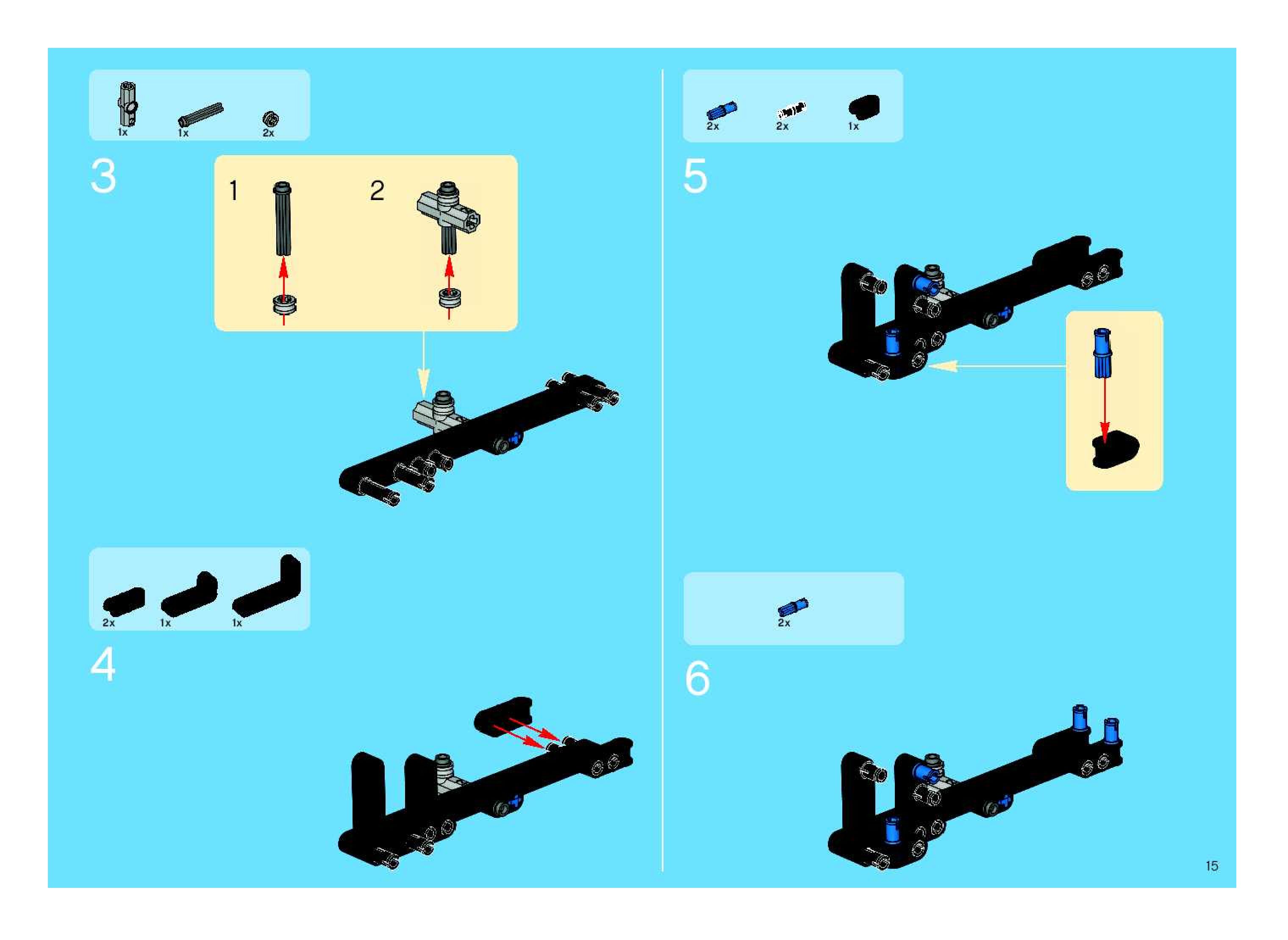 1x 1x 2x

3

1

2

2x 1x 1x

4

2x 2x 1x

5

2x

6

15