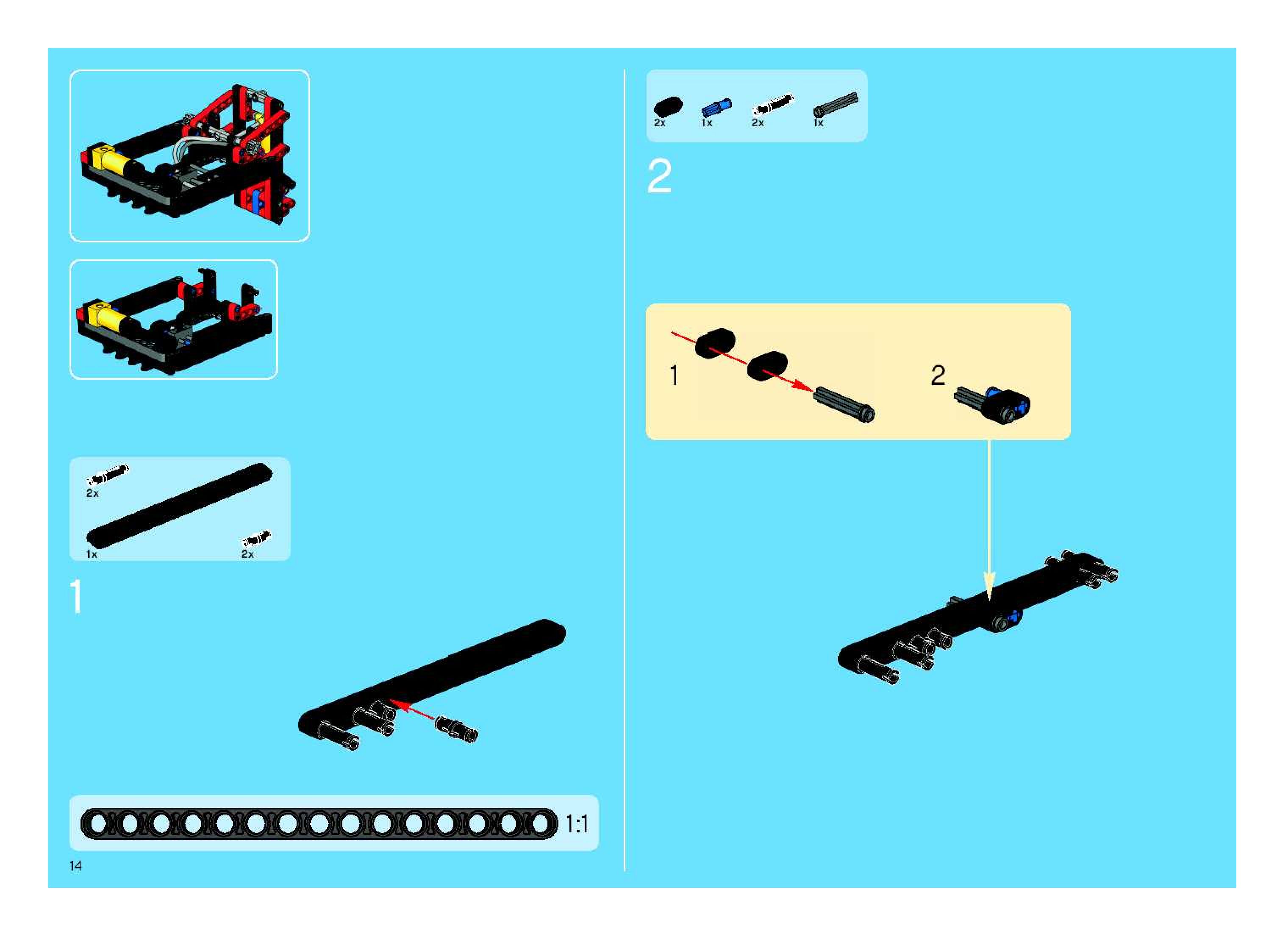 2x

1x

2x

1

1:1

14

2x 1x 2x 1x

2

1

2