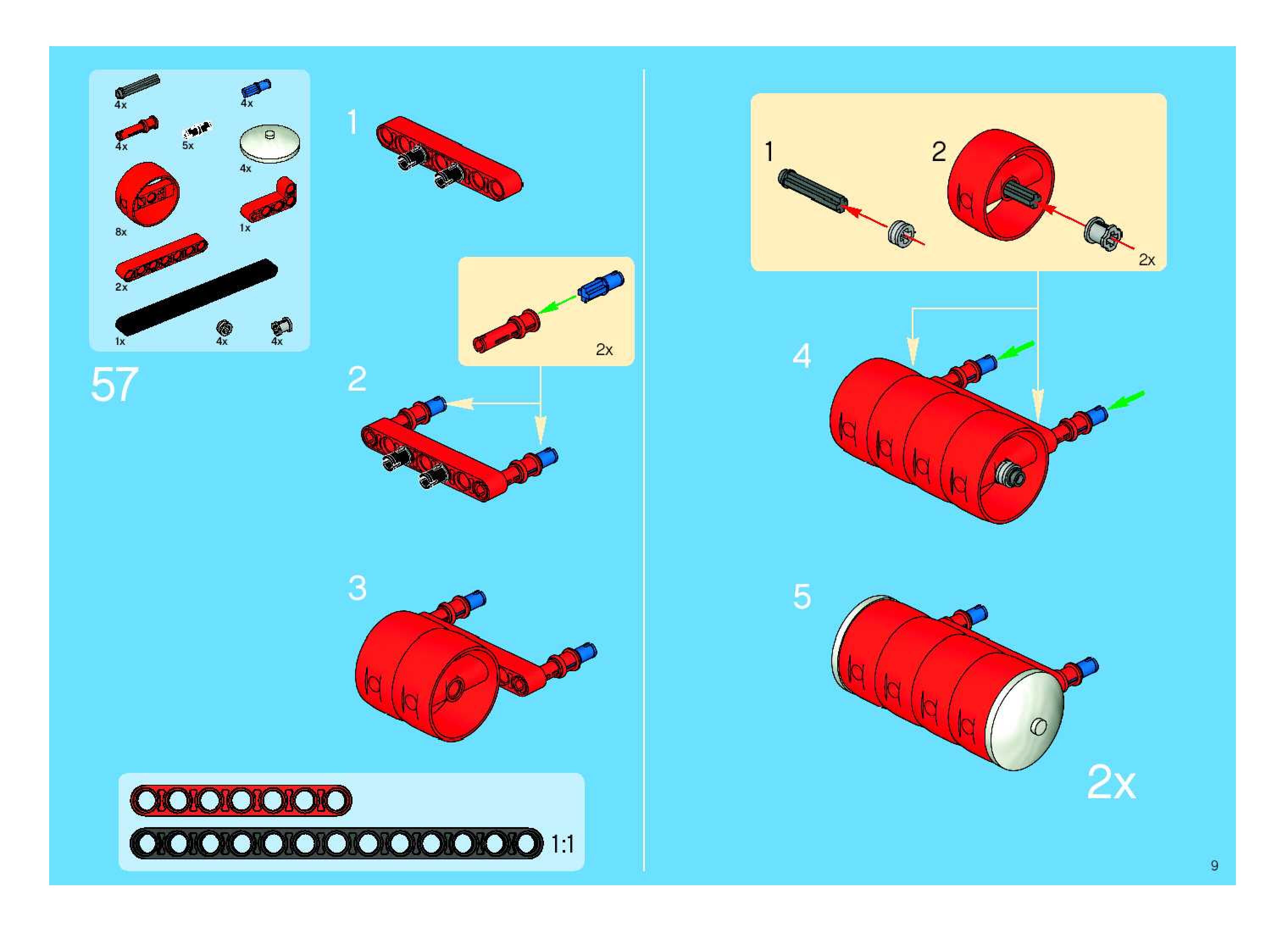 4x
4x
4x
5x
4x
8x
1x
2x
1x
4x
4x

57

1

2x

2

3

1:1

1

2

2x

4

5

2x

9