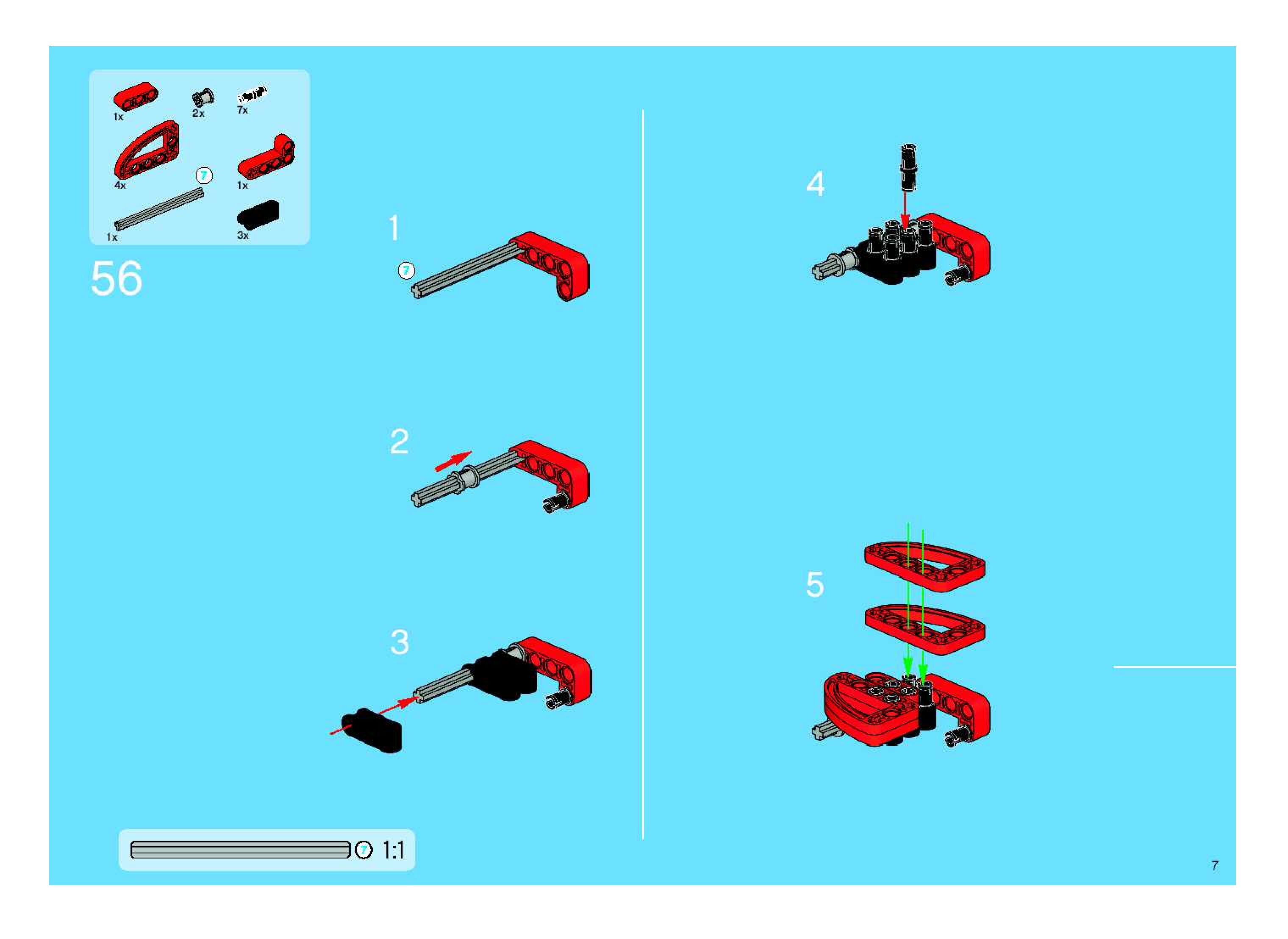 1x
2x
7x
4x
7
1x
1x
3x

56

1
7

2

3

4

5

7 1:1

7