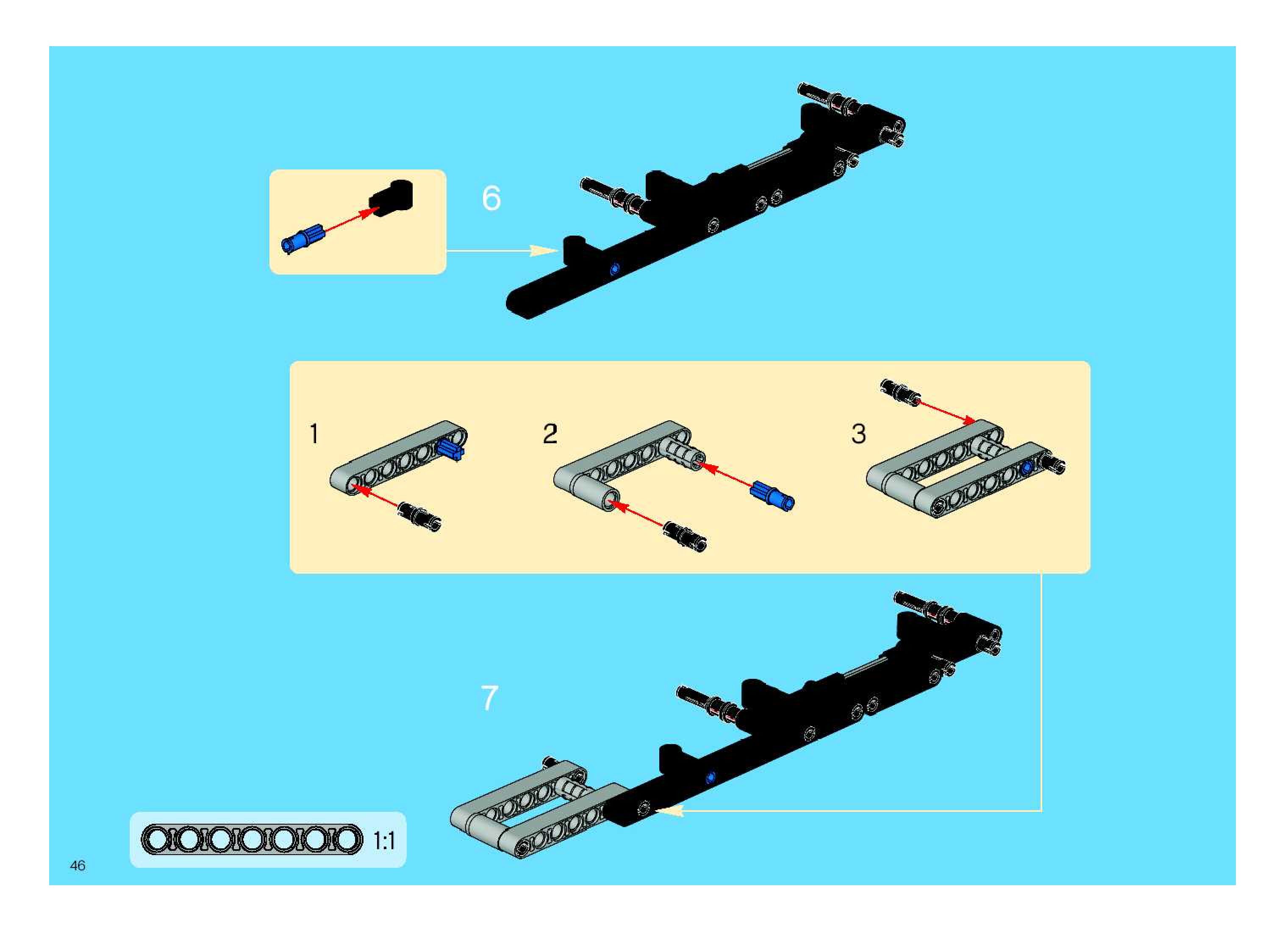 6

1

2

3

7

1:1

46