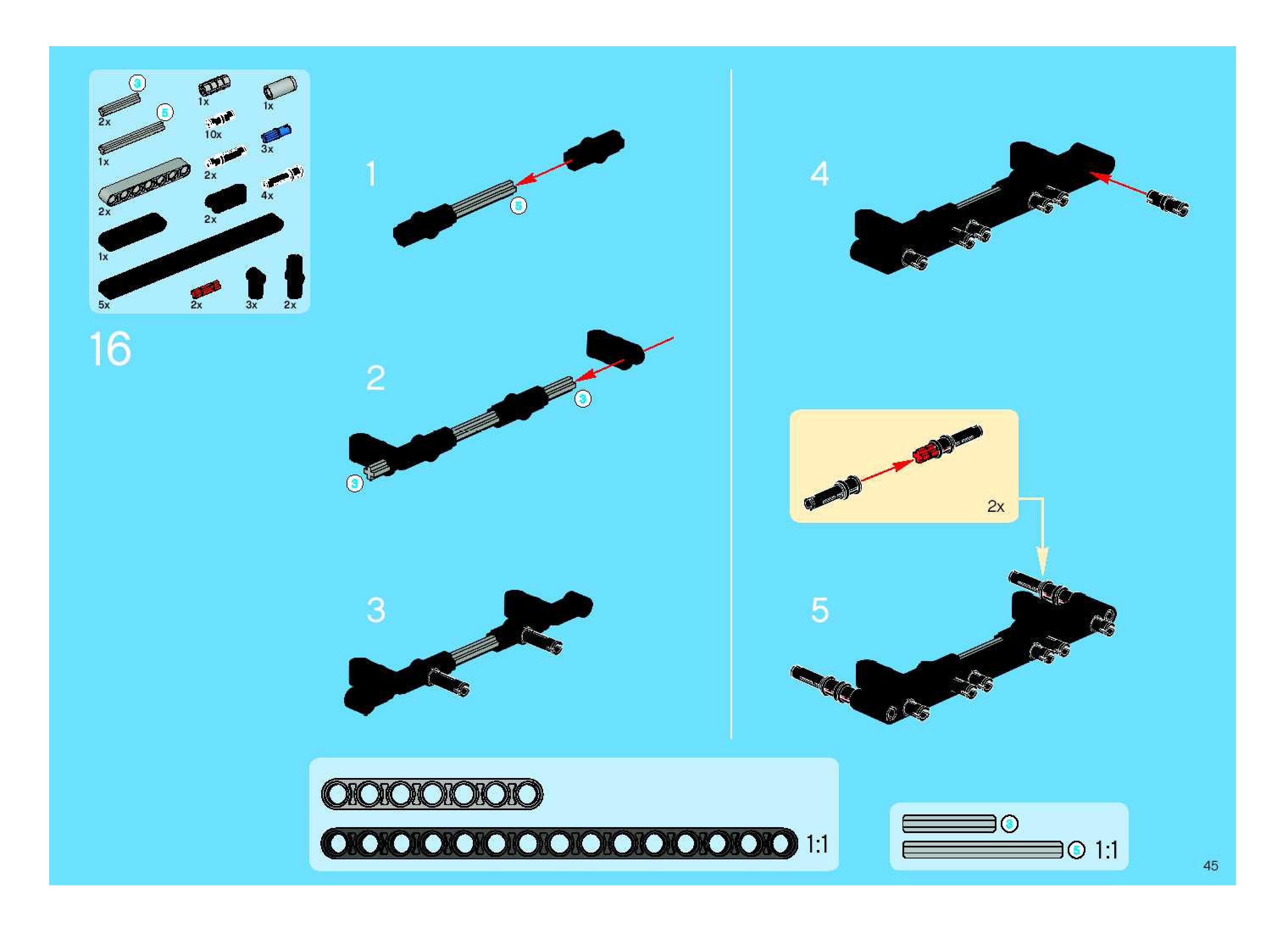 3
2x
5
1x
2x
1x
5x
1x
10x
2x
2x
2x
1x
3x
4x
3x
2x

16

1
5

2
3
3

3

4

2x

5

1:1

3
5 1:1

45