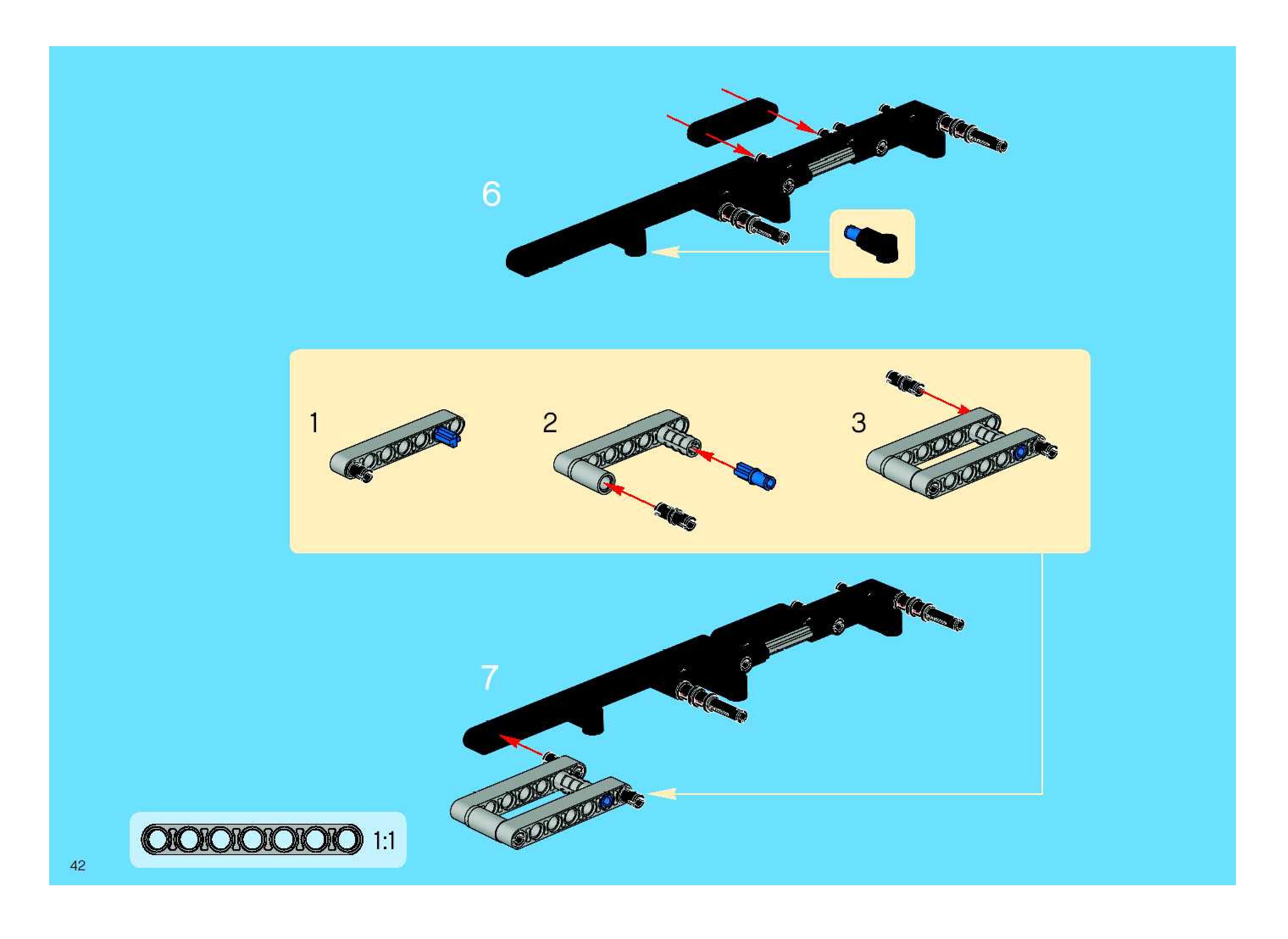 6

1

2

3

7

1:1

42