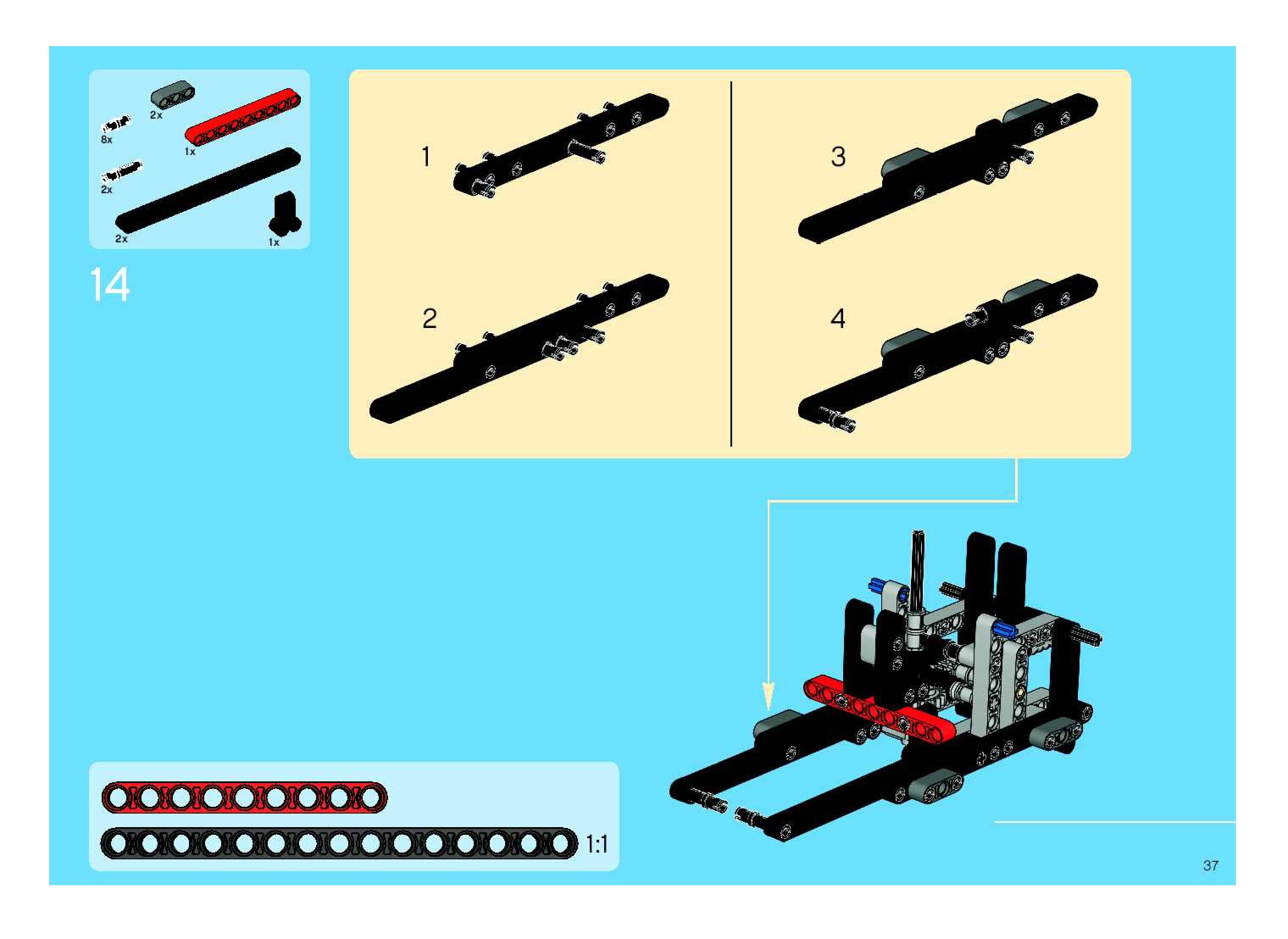 2x
8x
1x
2x
2x
1x

14

1

2

3

4

1:1

37