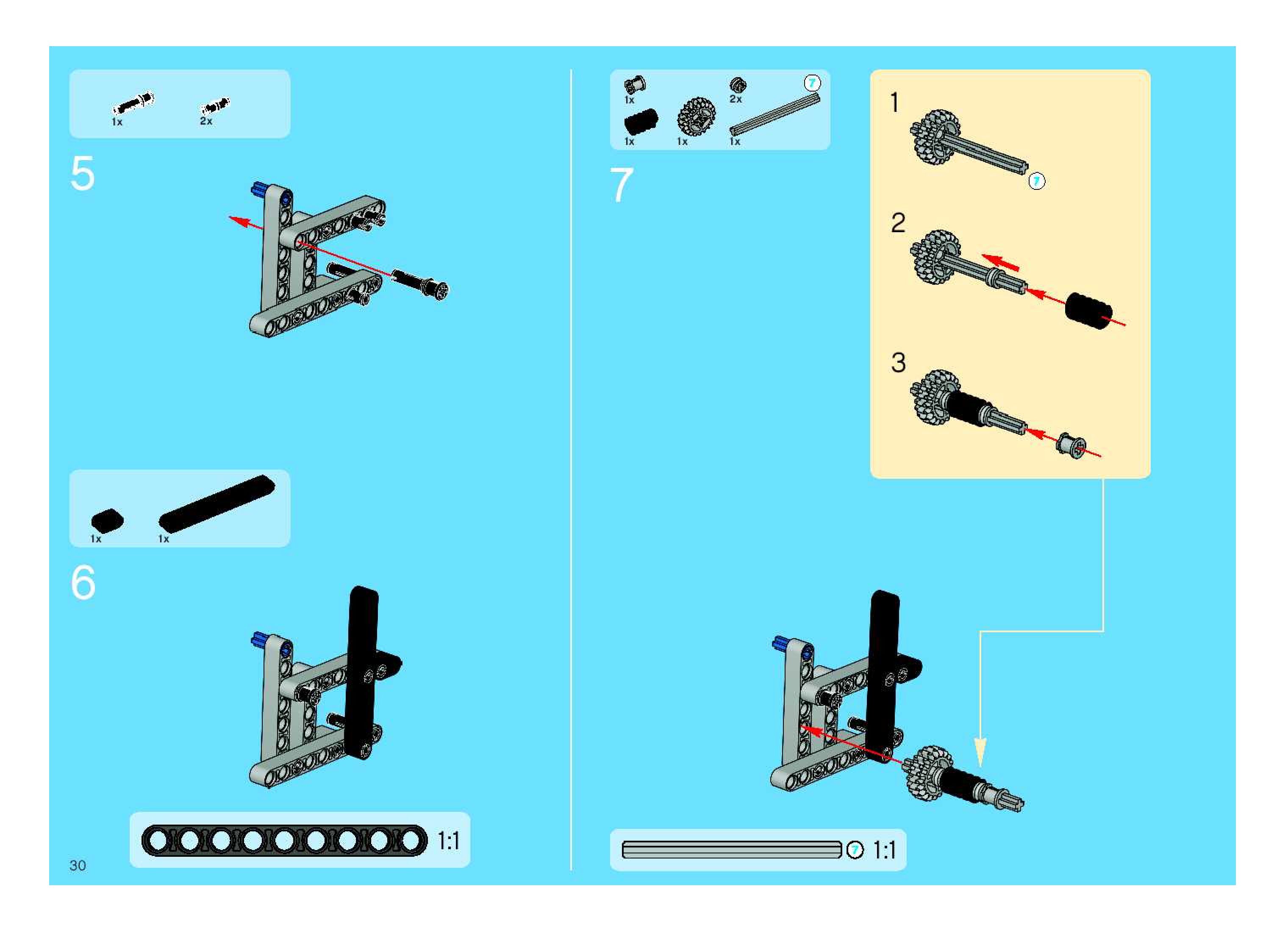 1x 2x

5

1x 1x

6

1:1

30

1x 2x 7

1x 1x 1x

7

1

7

2

3

7 1:1