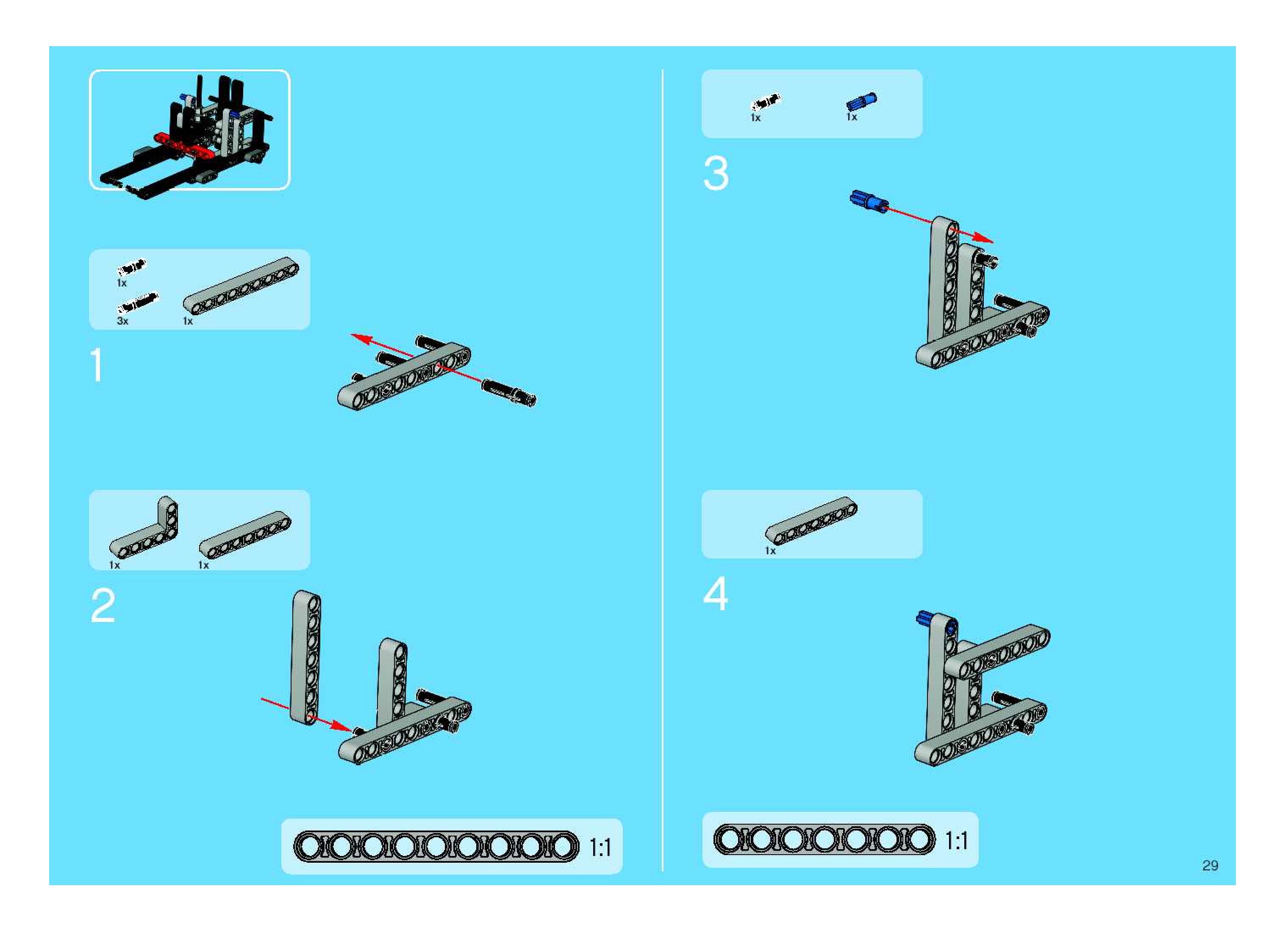 1x
3x
1x
1

1x
1x
2

1:1

1x
1x
3

1x
4

1:1

29