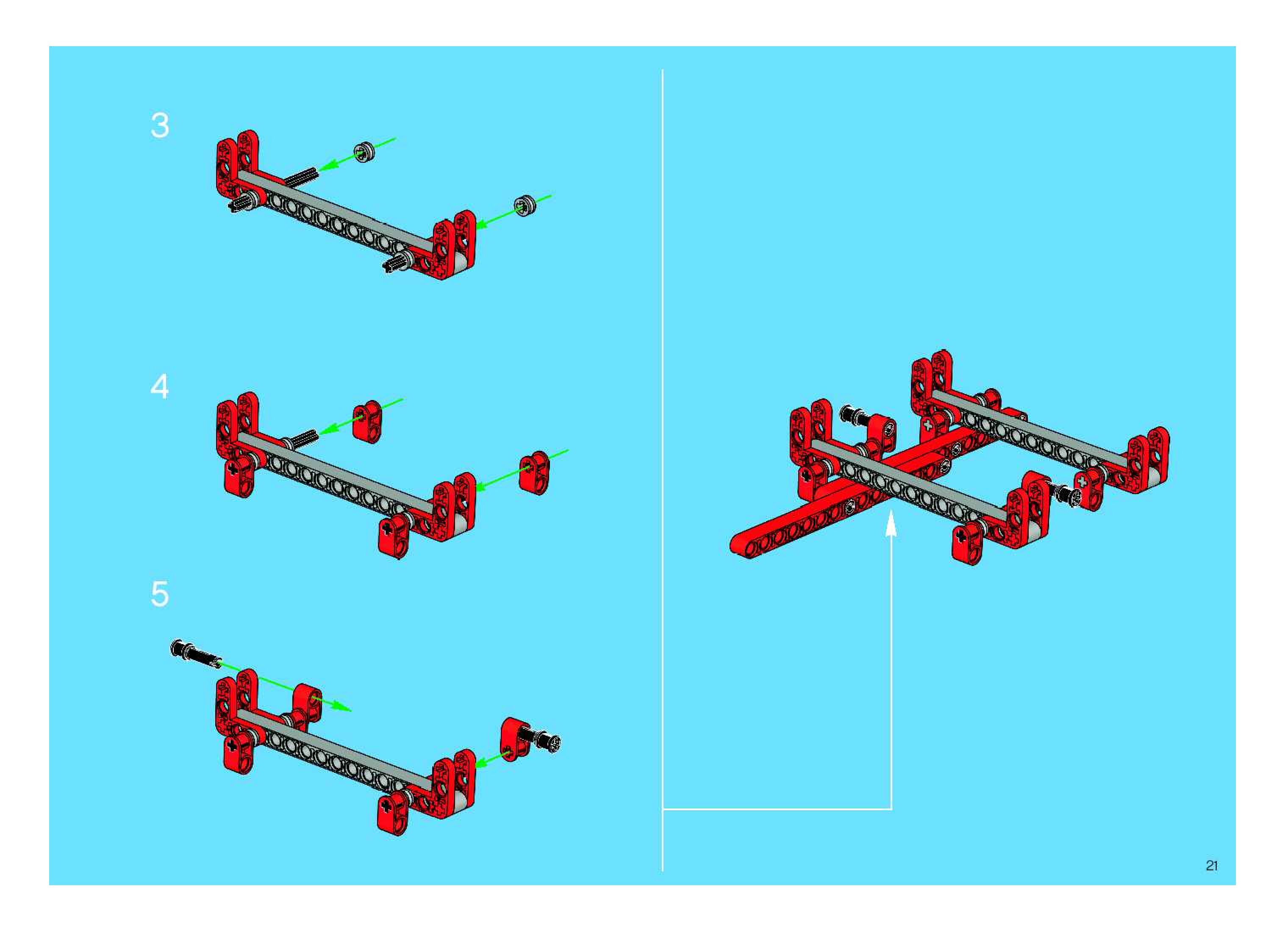 3

4

5

21