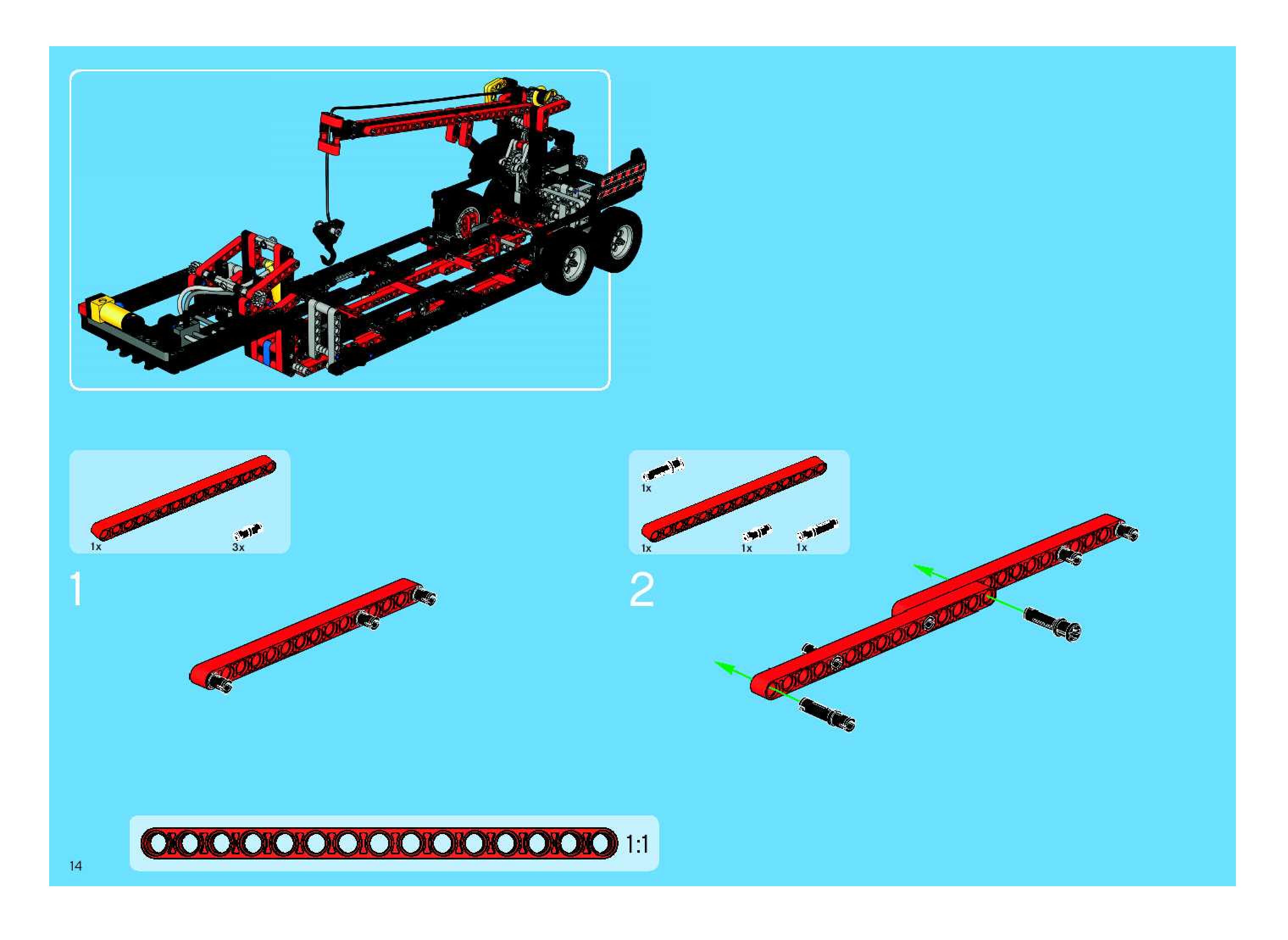 1x

3x

1

1x

1x

1x

1x

2

1:1

14