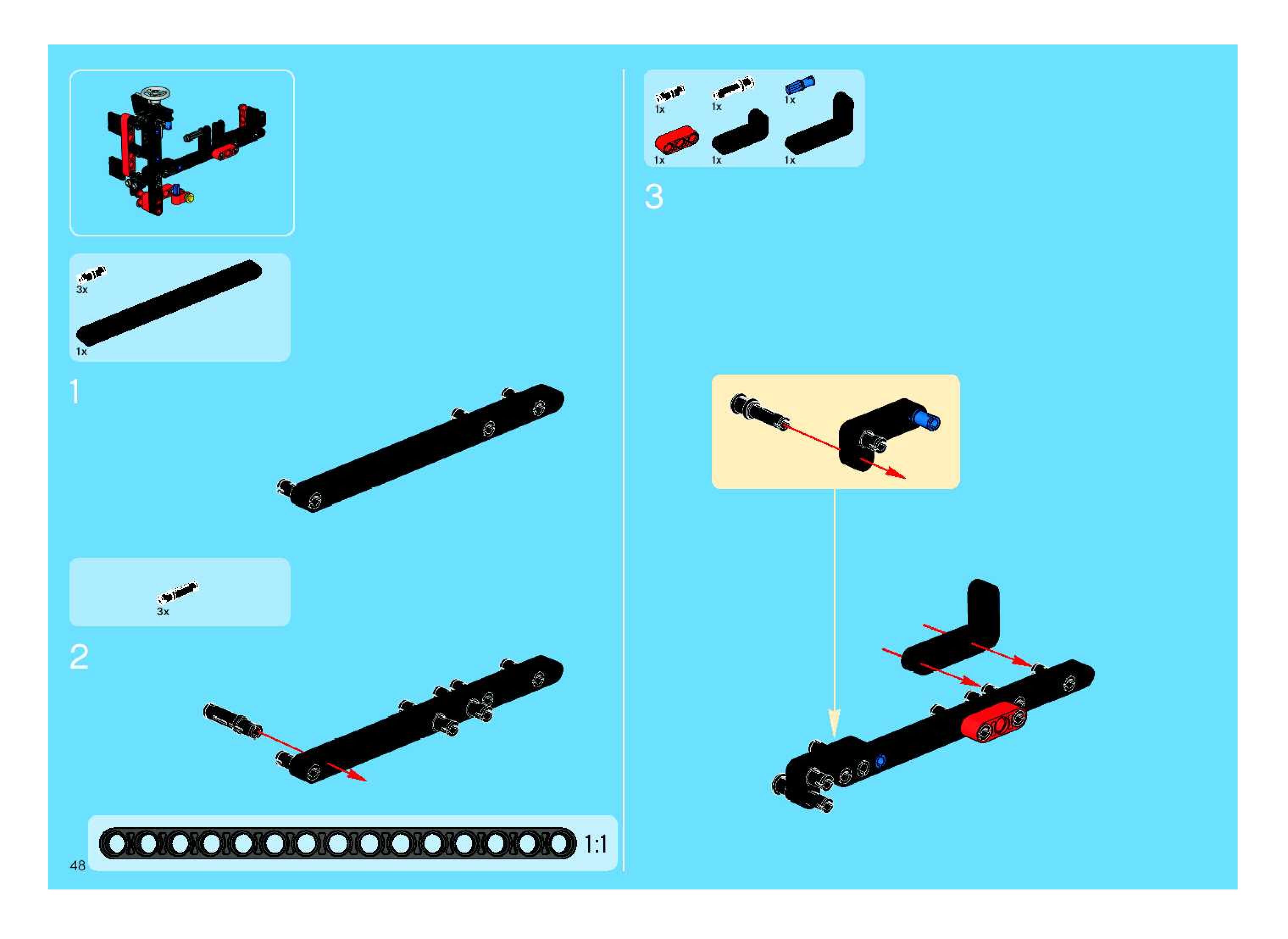 3x

1x

1

3x

2

1:1

48

1x

1x

1x

1x

1x

1x

3