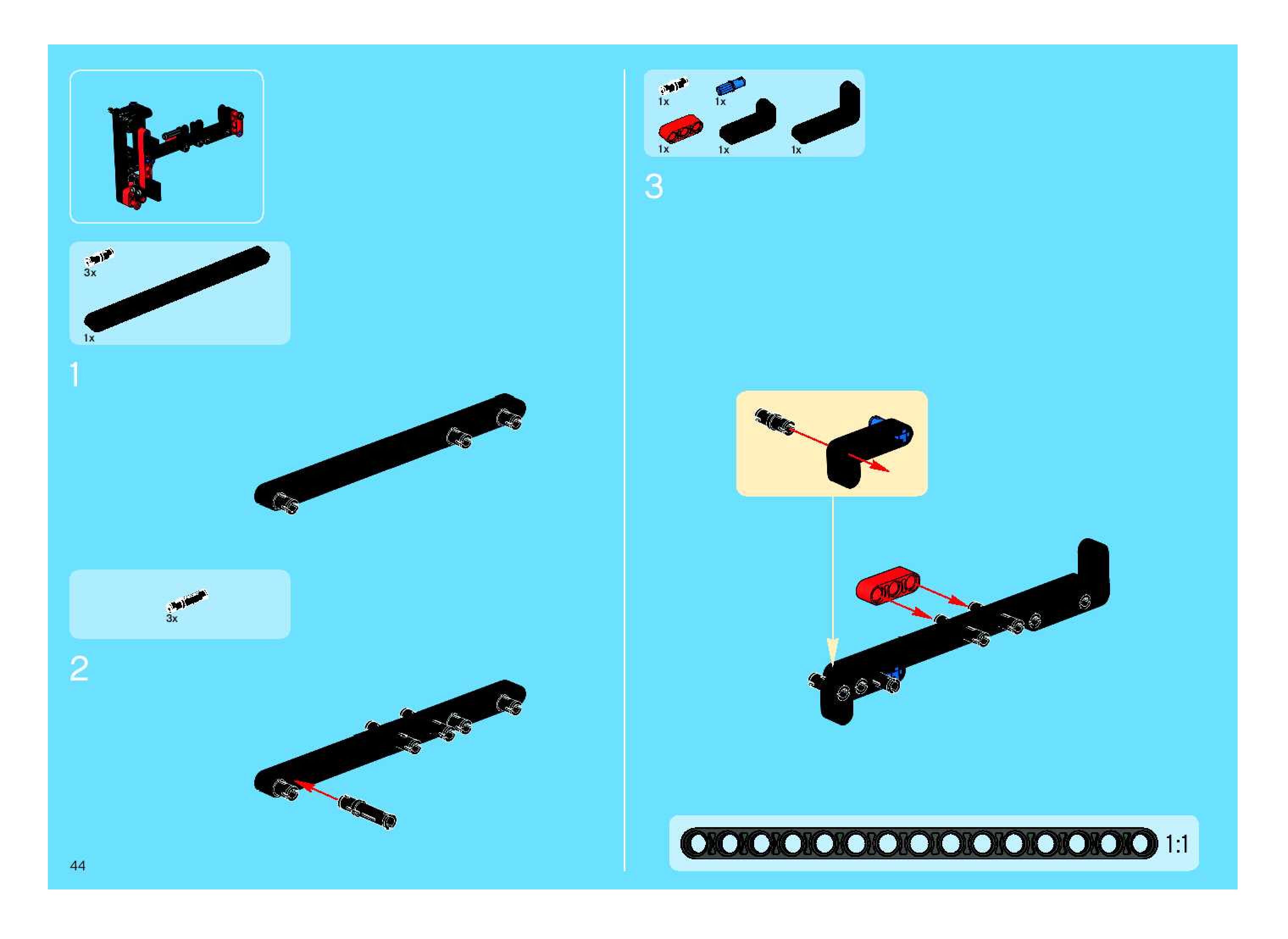 3x

1x

1

3x

2

44

1x

1x

1x

1x

1x

3

1:1