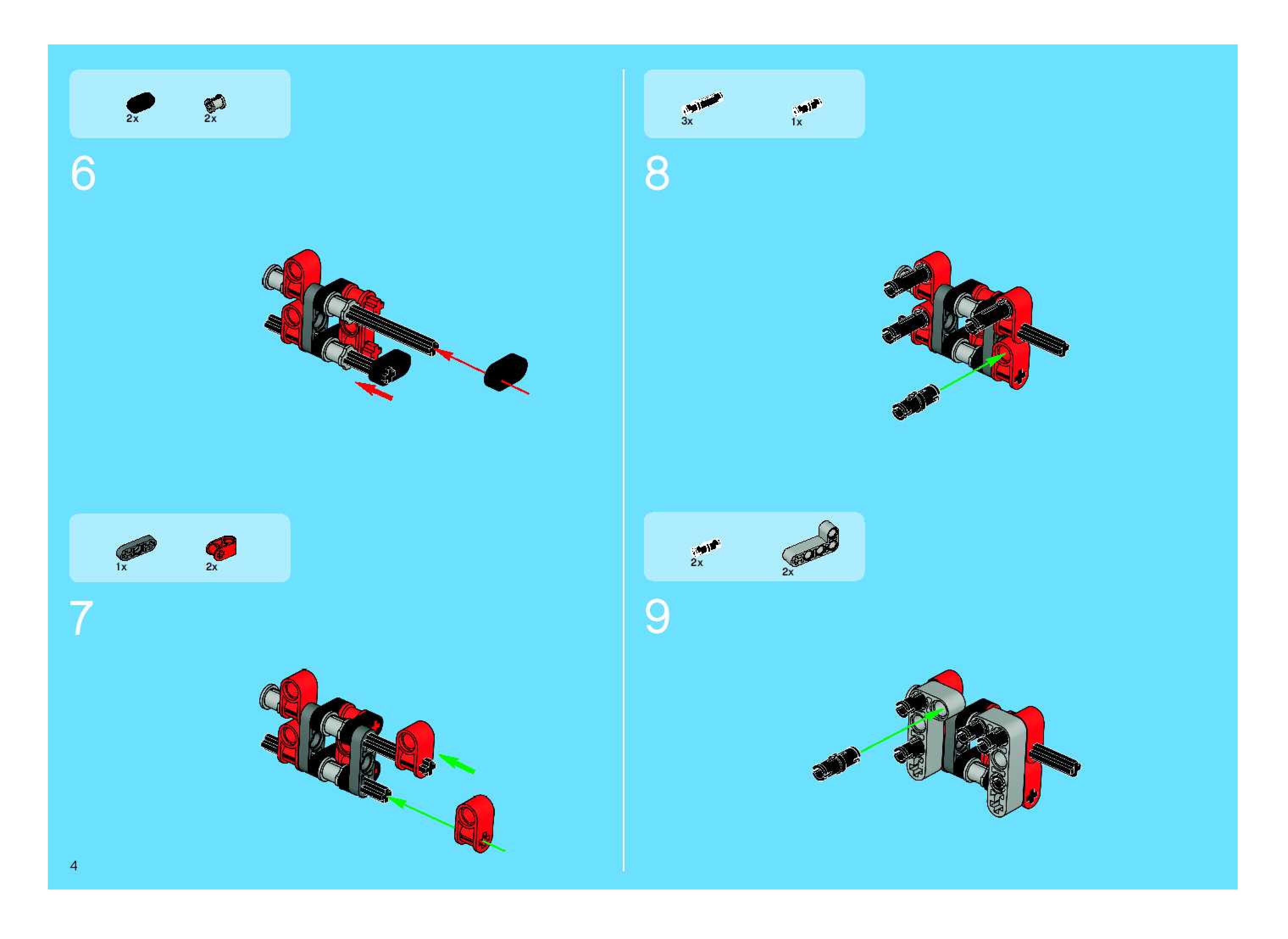 2x 2x

6

1x 2x

7

4

3x 1x

8

2x 2x

9