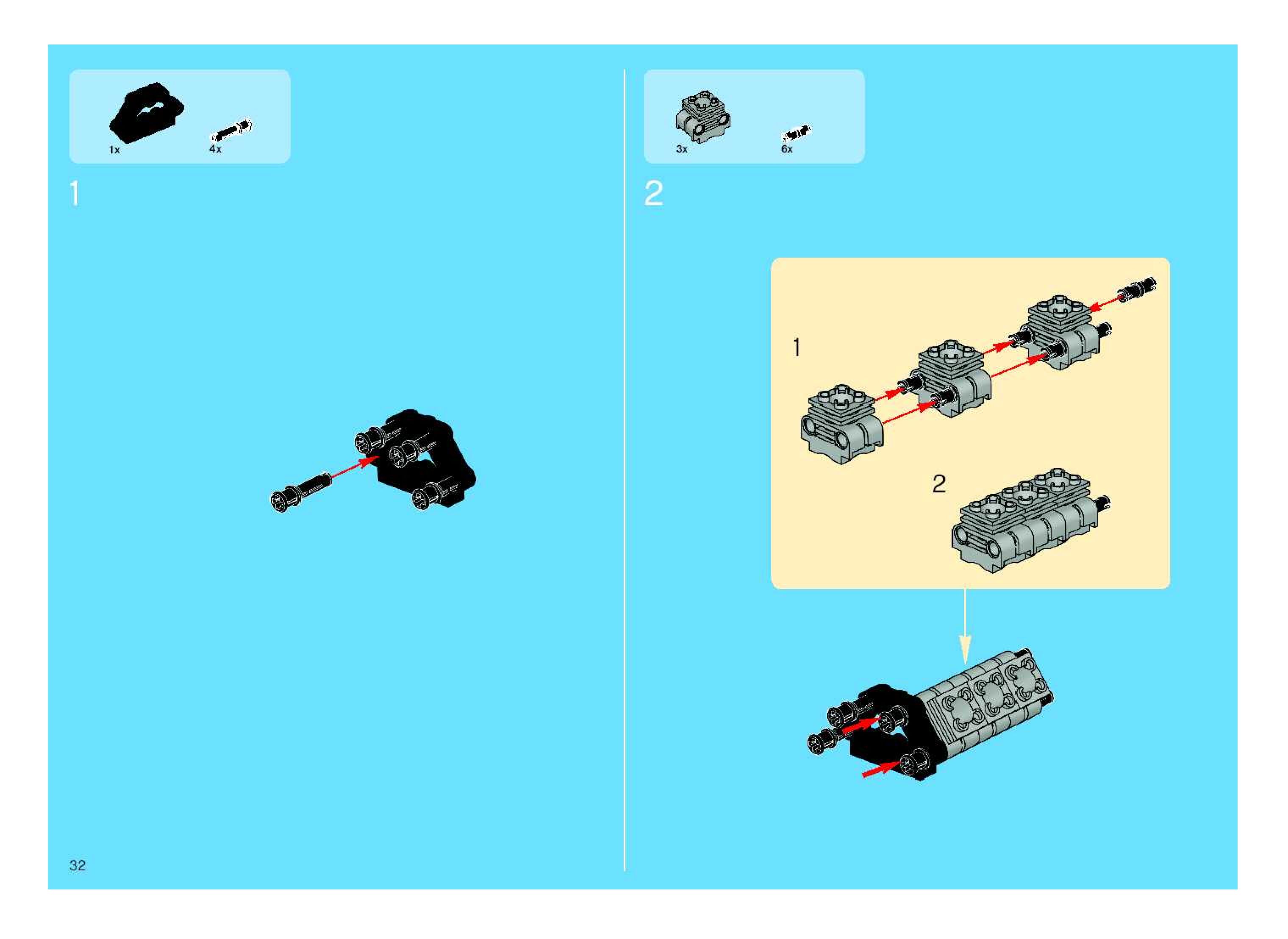 1x 4x

1

3x 6x

2

1

2

32