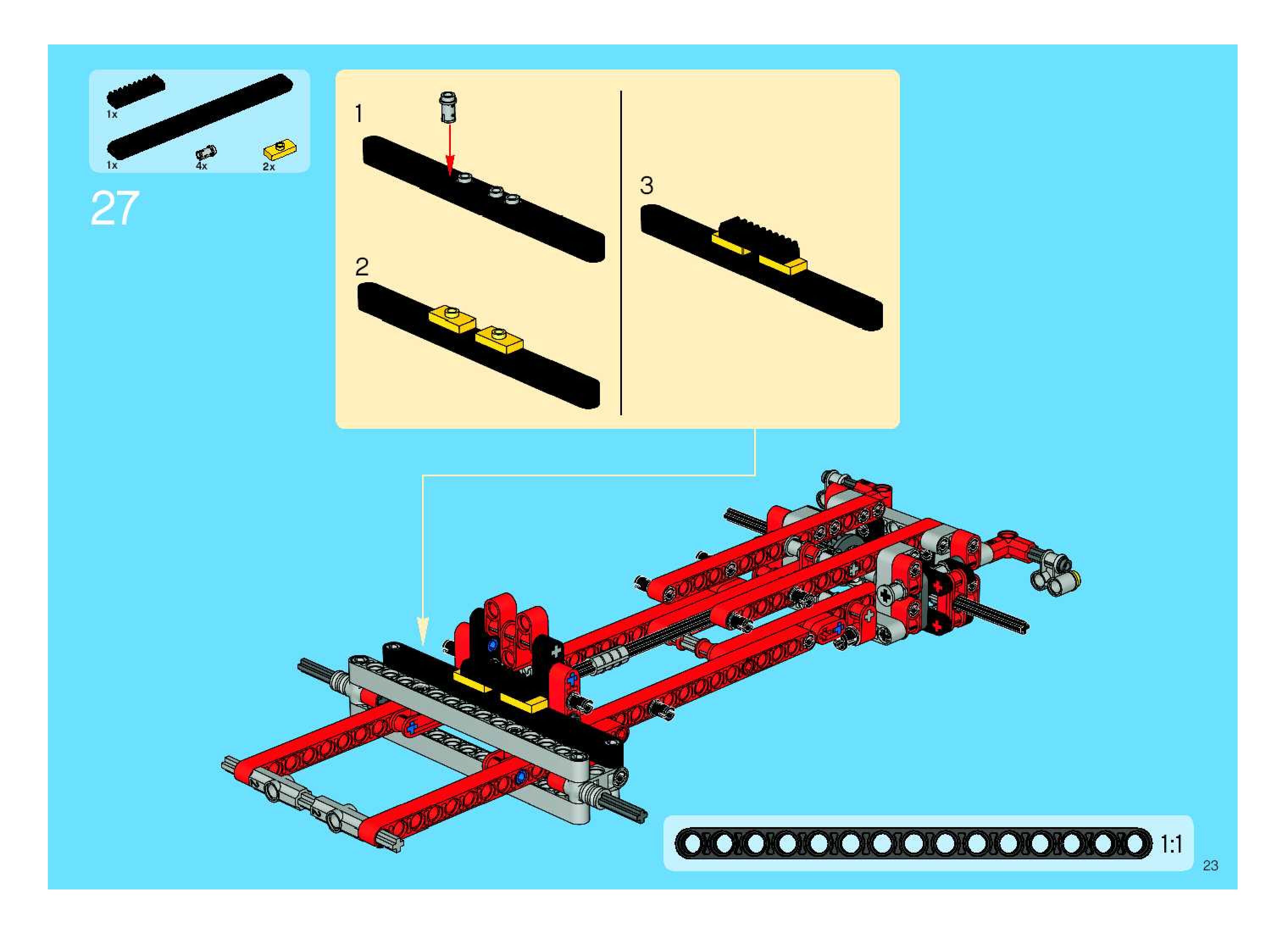 1x
1x
4x
2x
27
1
2
3
1:1
23