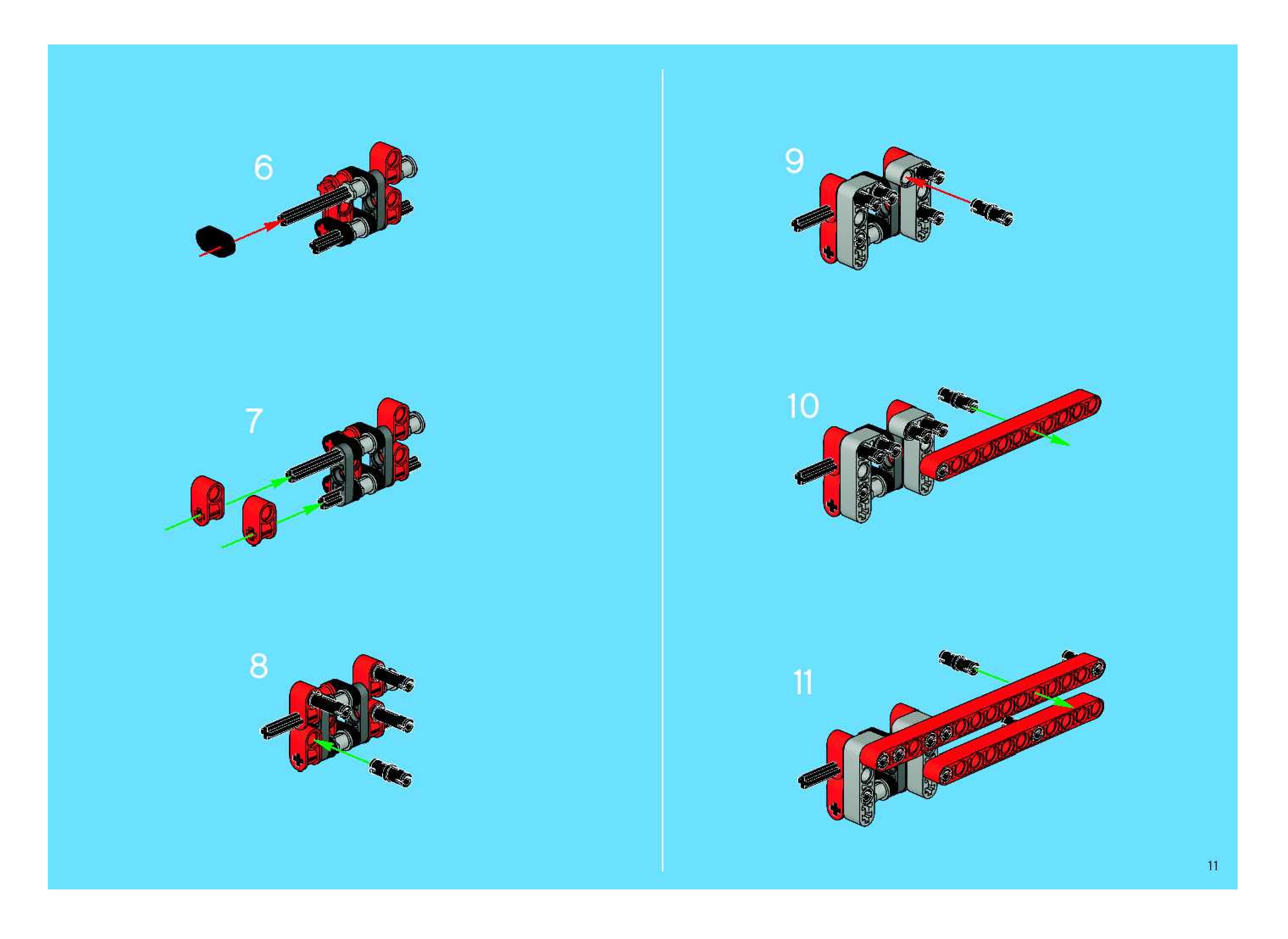 6

7

8

9

10

11

11