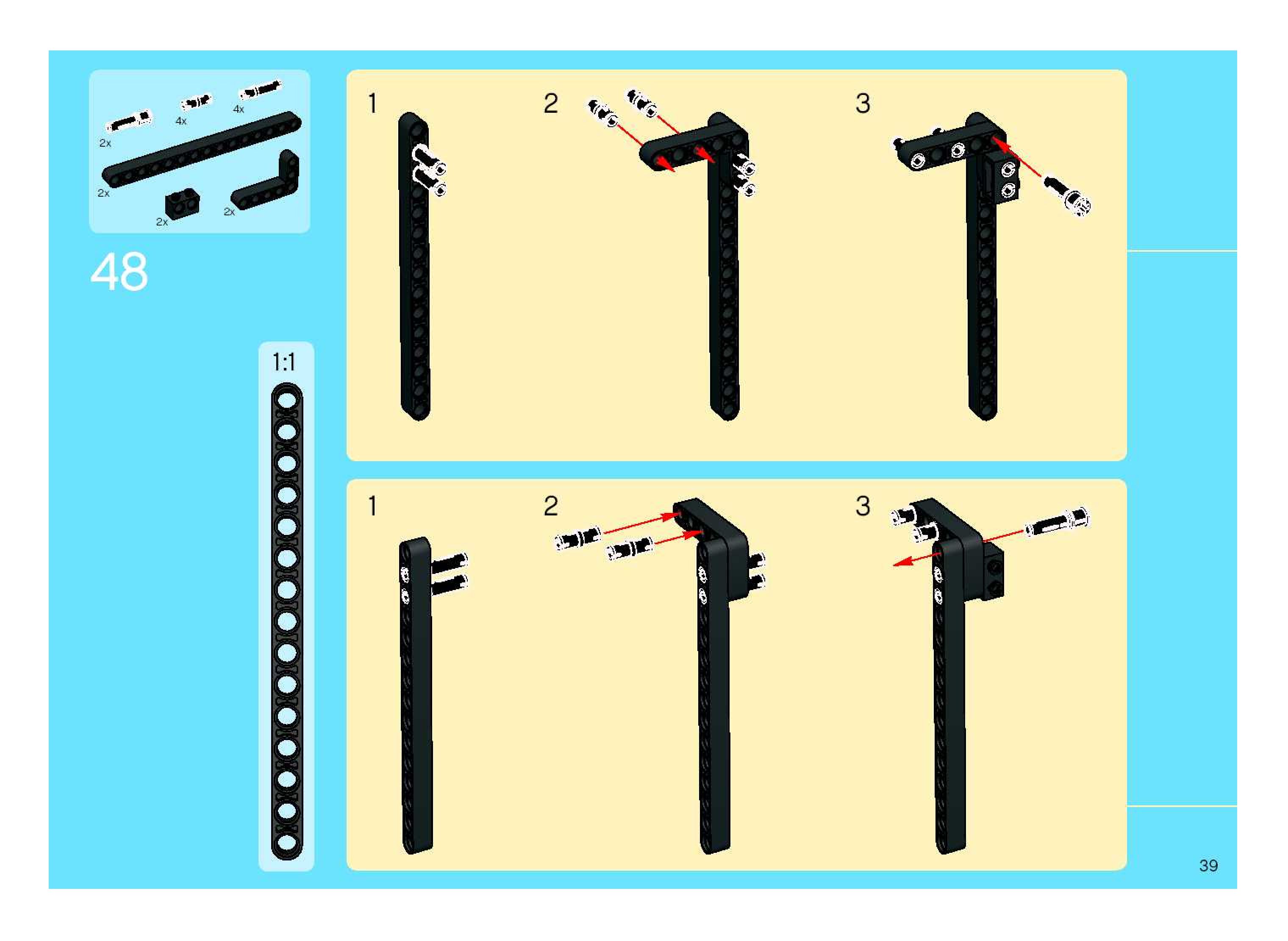 2x
4x
4x
2x
2x
2x

48

1:1

1
2
3

1
2
3

39