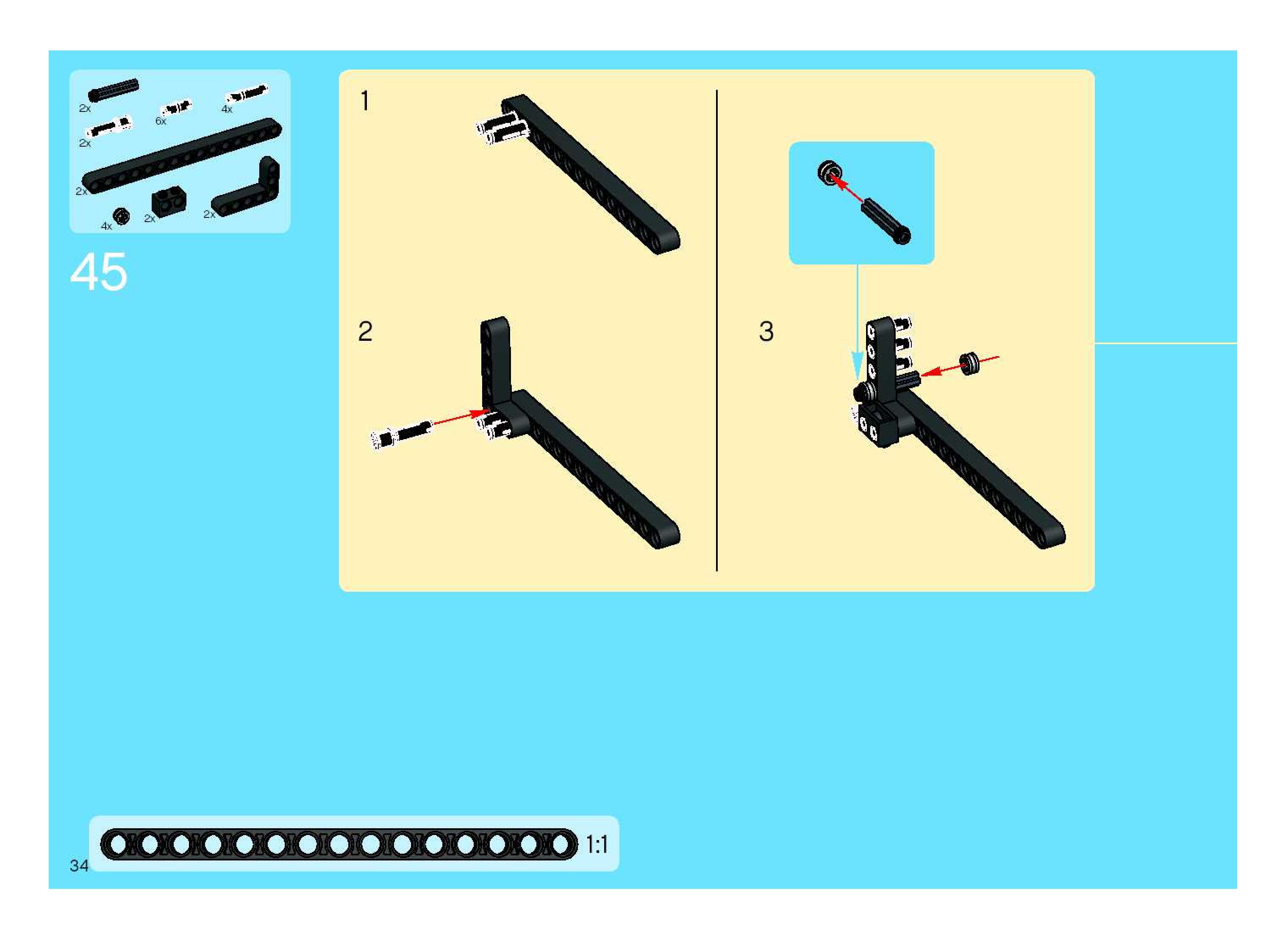 2x
6x
4x
2x
2x
4x
2x
2x

45

1

2

3

1:1

34