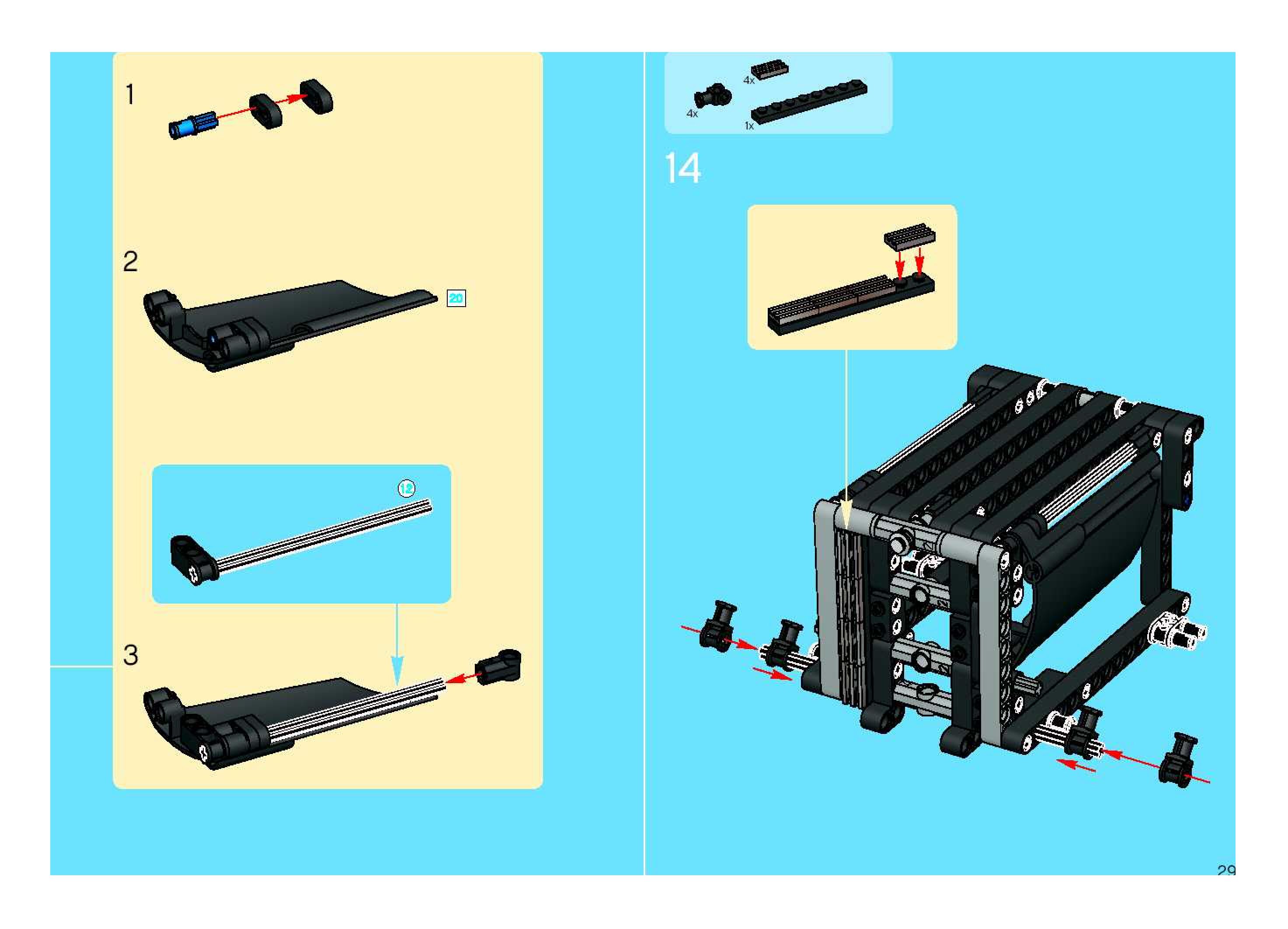 1

2

20

12

3

4x

4x

1x

14

29