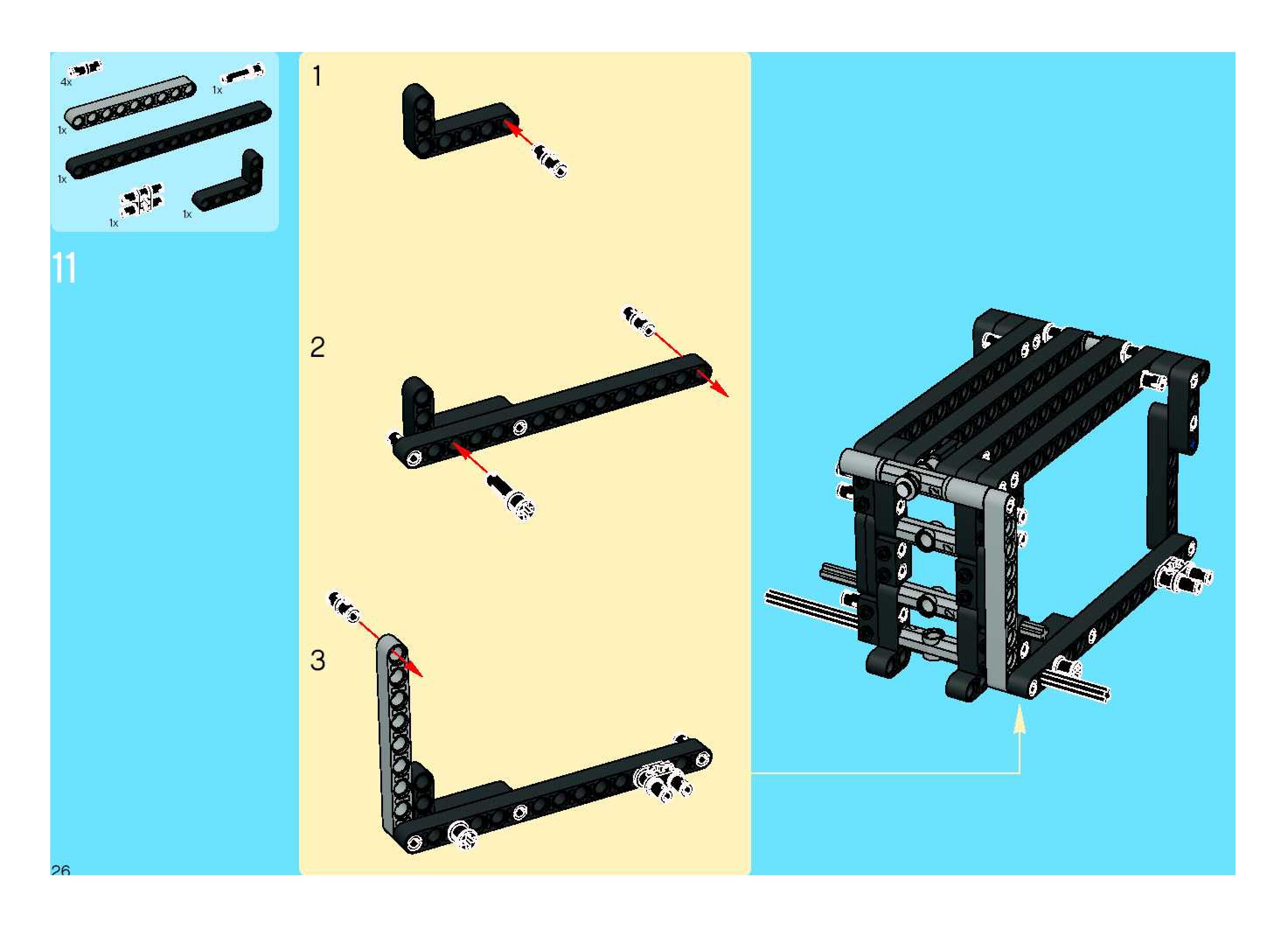 4x
1x
1x
1x
1x
1x

11

1

2

3

26