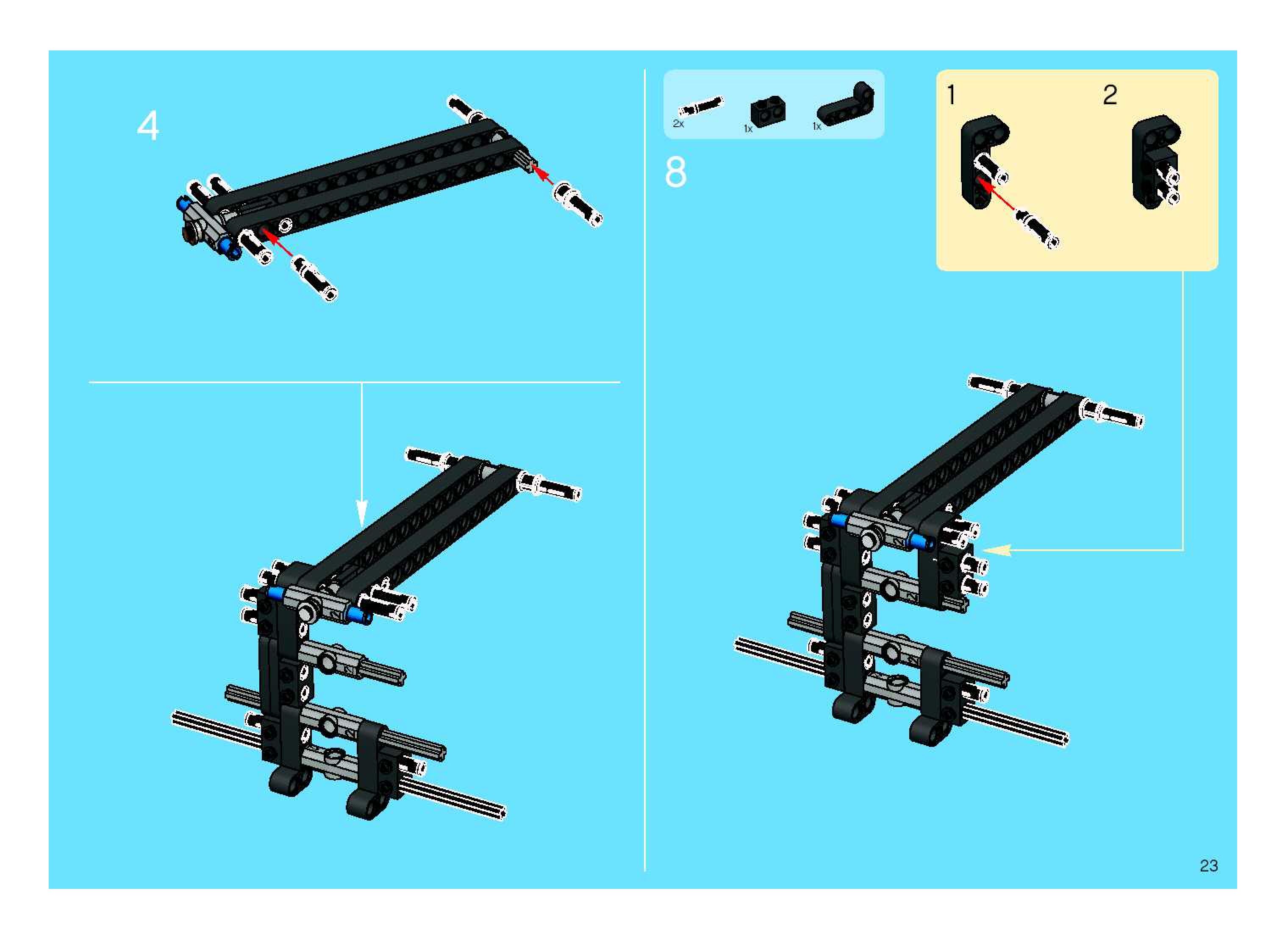 4

2x 1x 1x

8

1 2

23