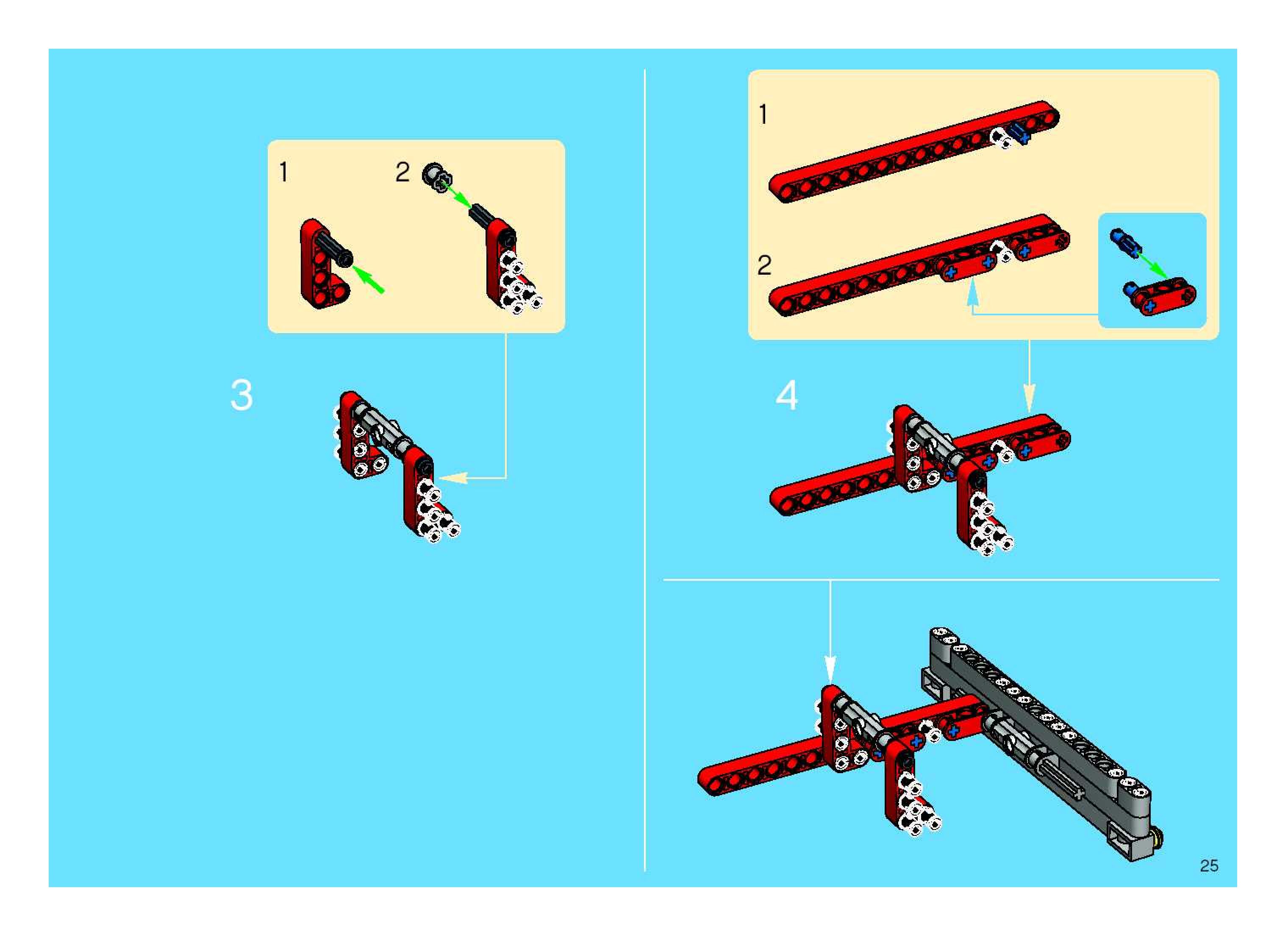 1

2

3

1

2

4

25