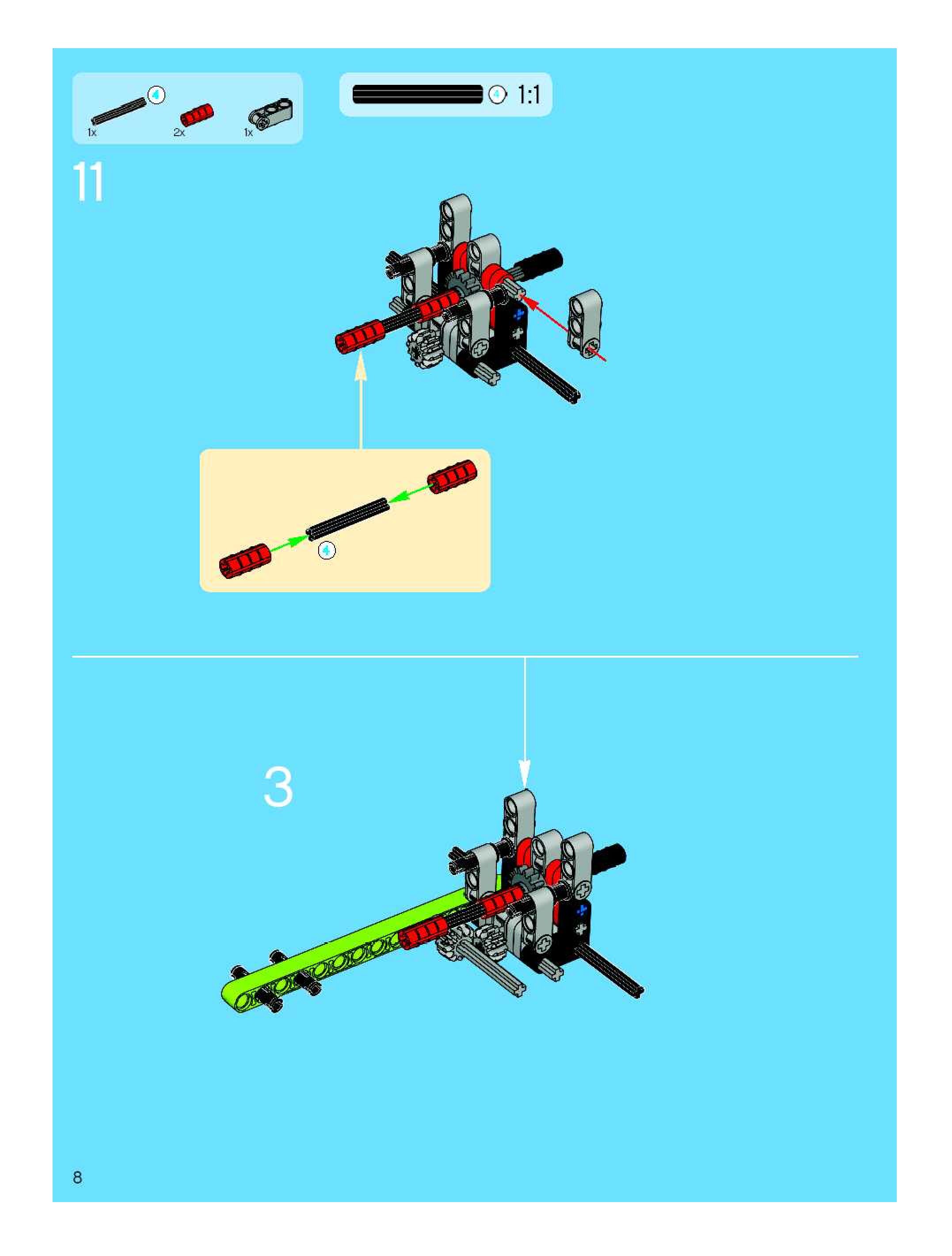 4
1x
2x
1x

4 1:1

11

4

3

8