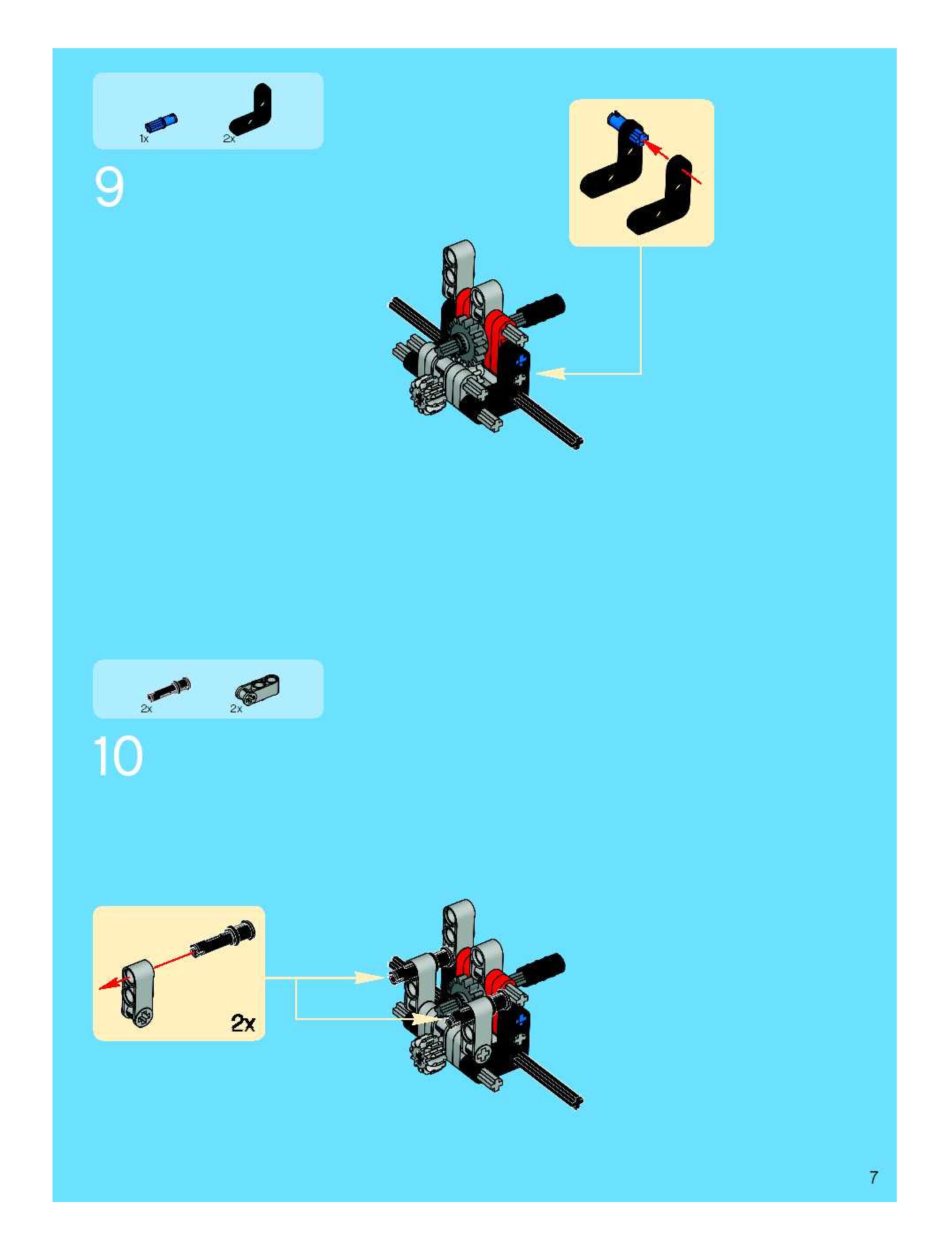 1x
2x
9

2x
2x
10

2x

7