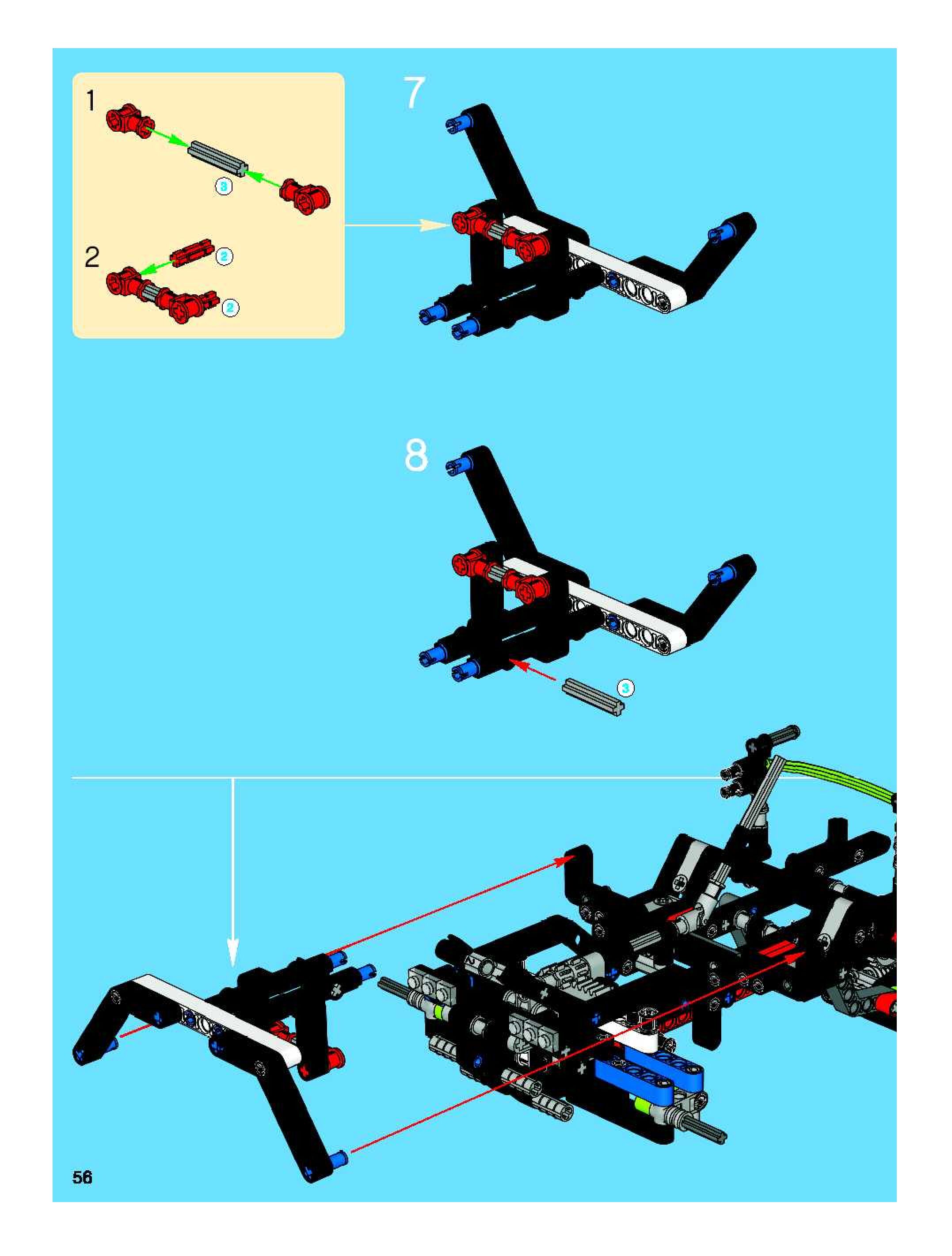 1

3

2

2

2

7

8

3

56