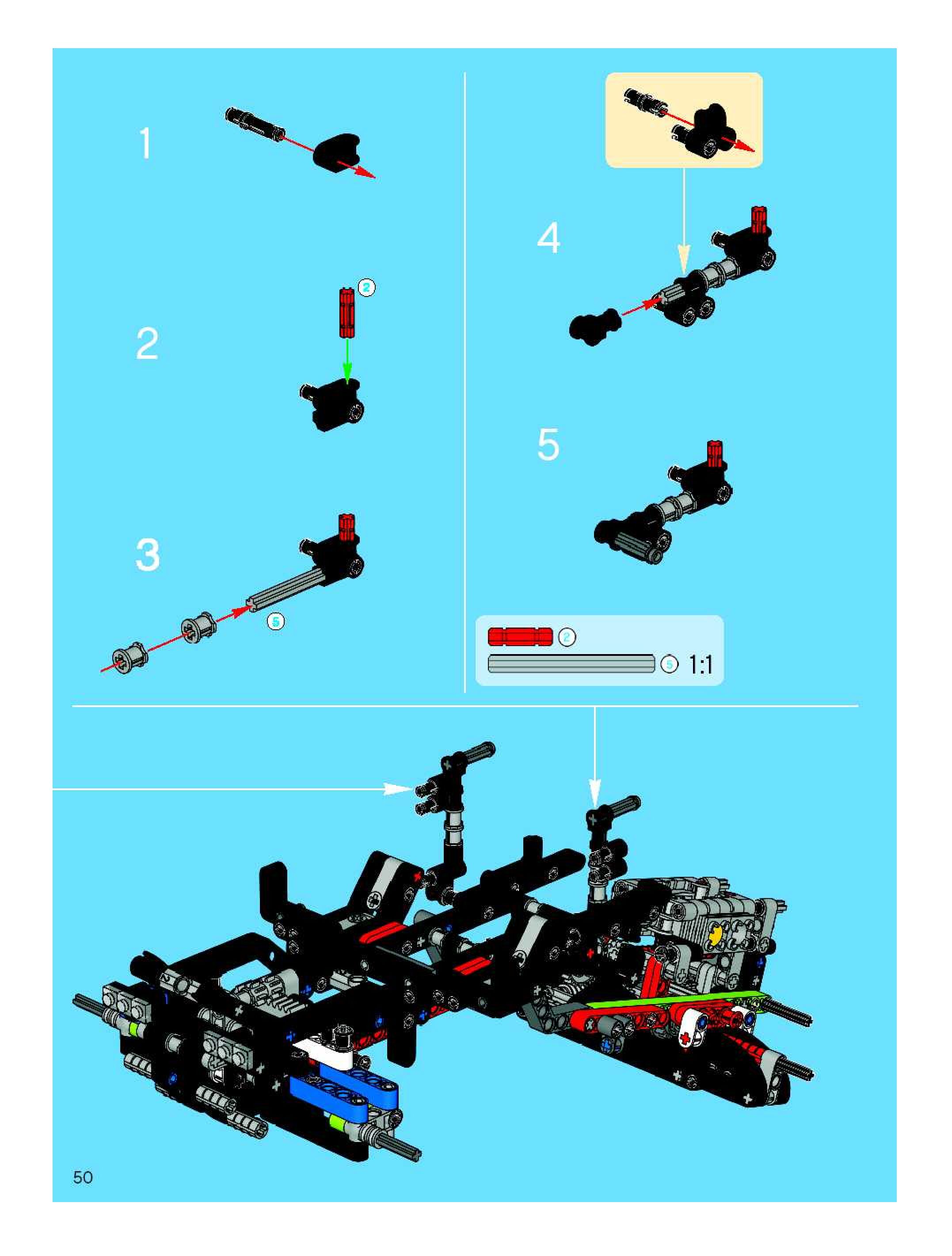 1

2

2

3

5

4

5

2

5 1:1

50