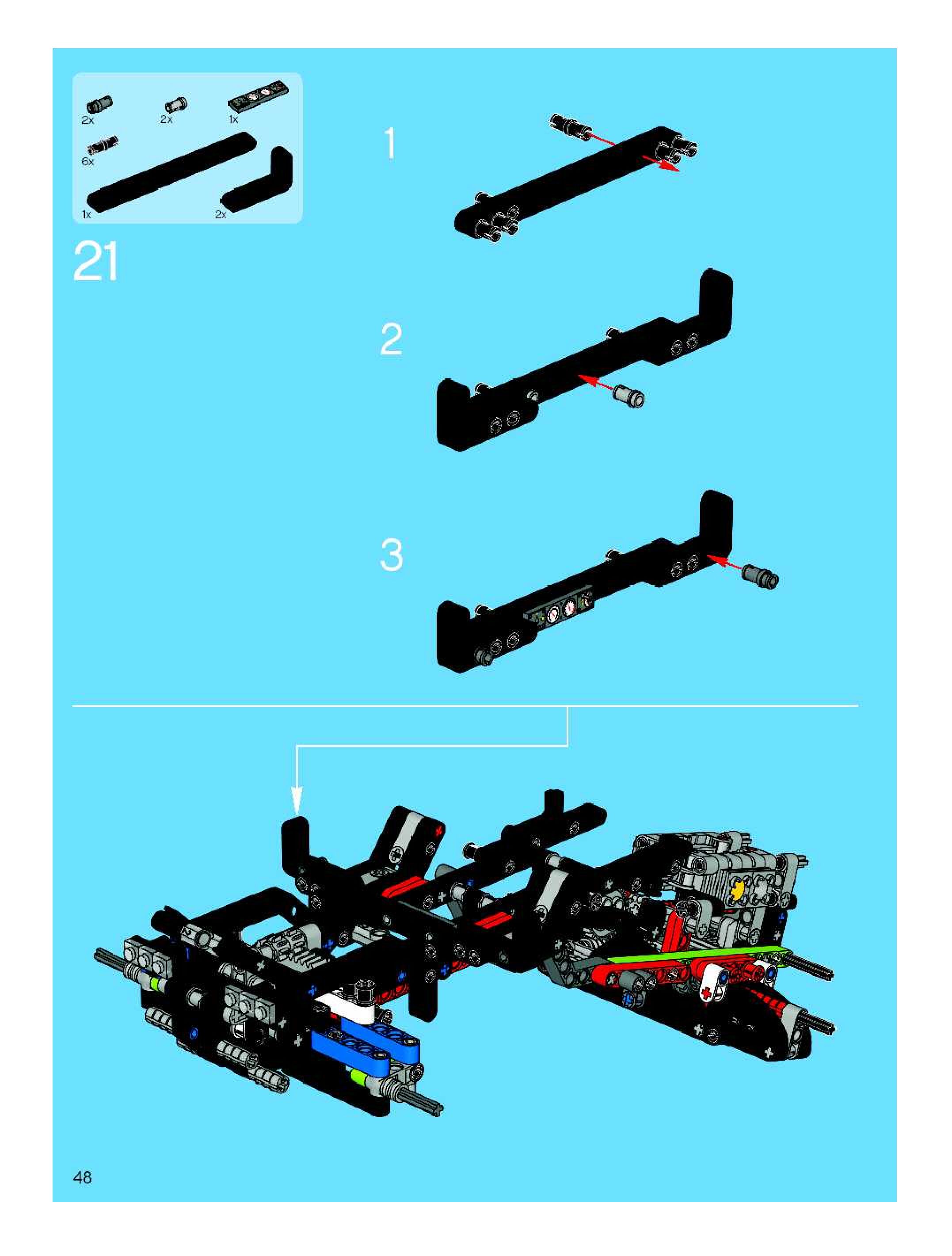 2x
2x
1x
6x
1x
2x

21

1

2

3

48