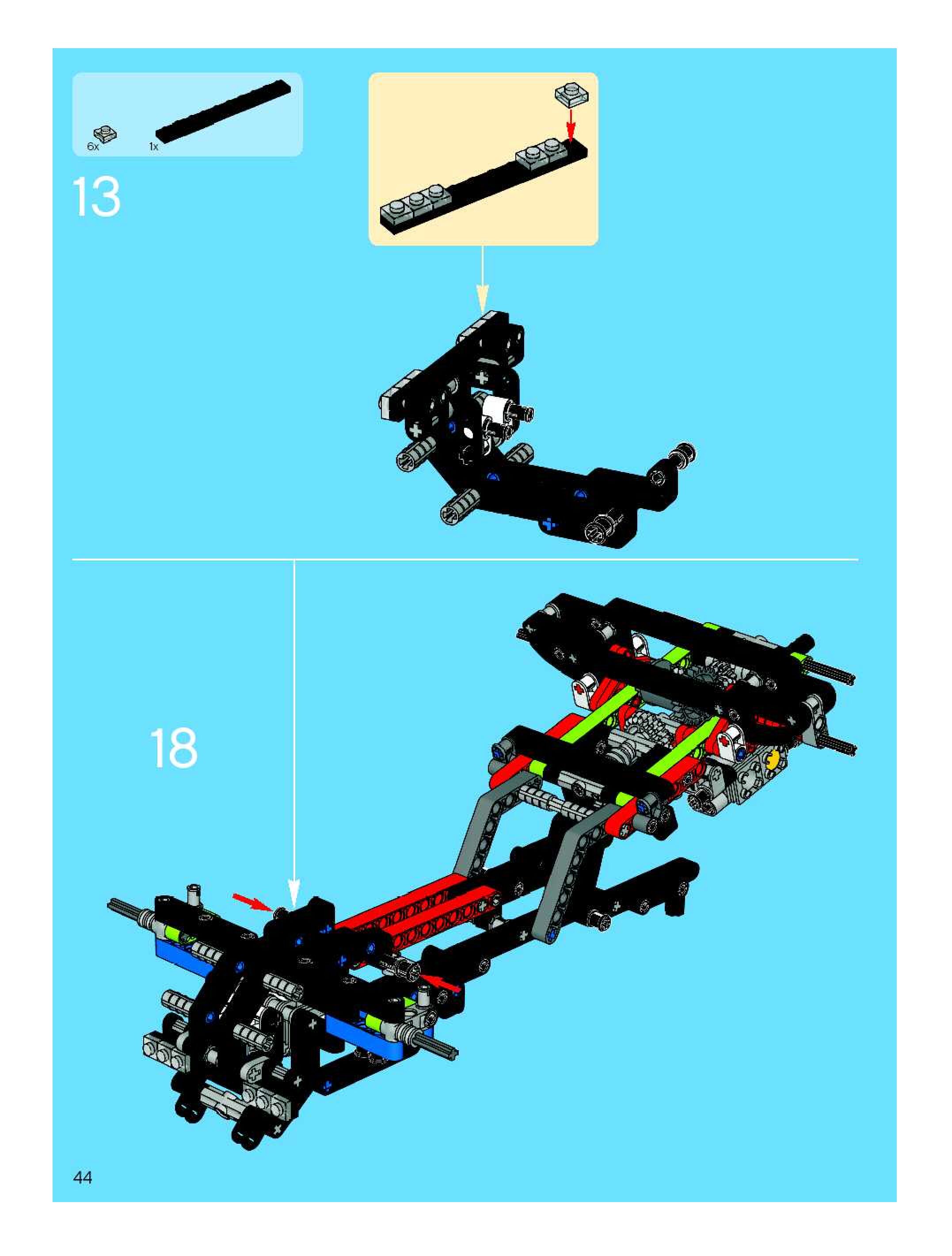 6x

1x

13

18

44