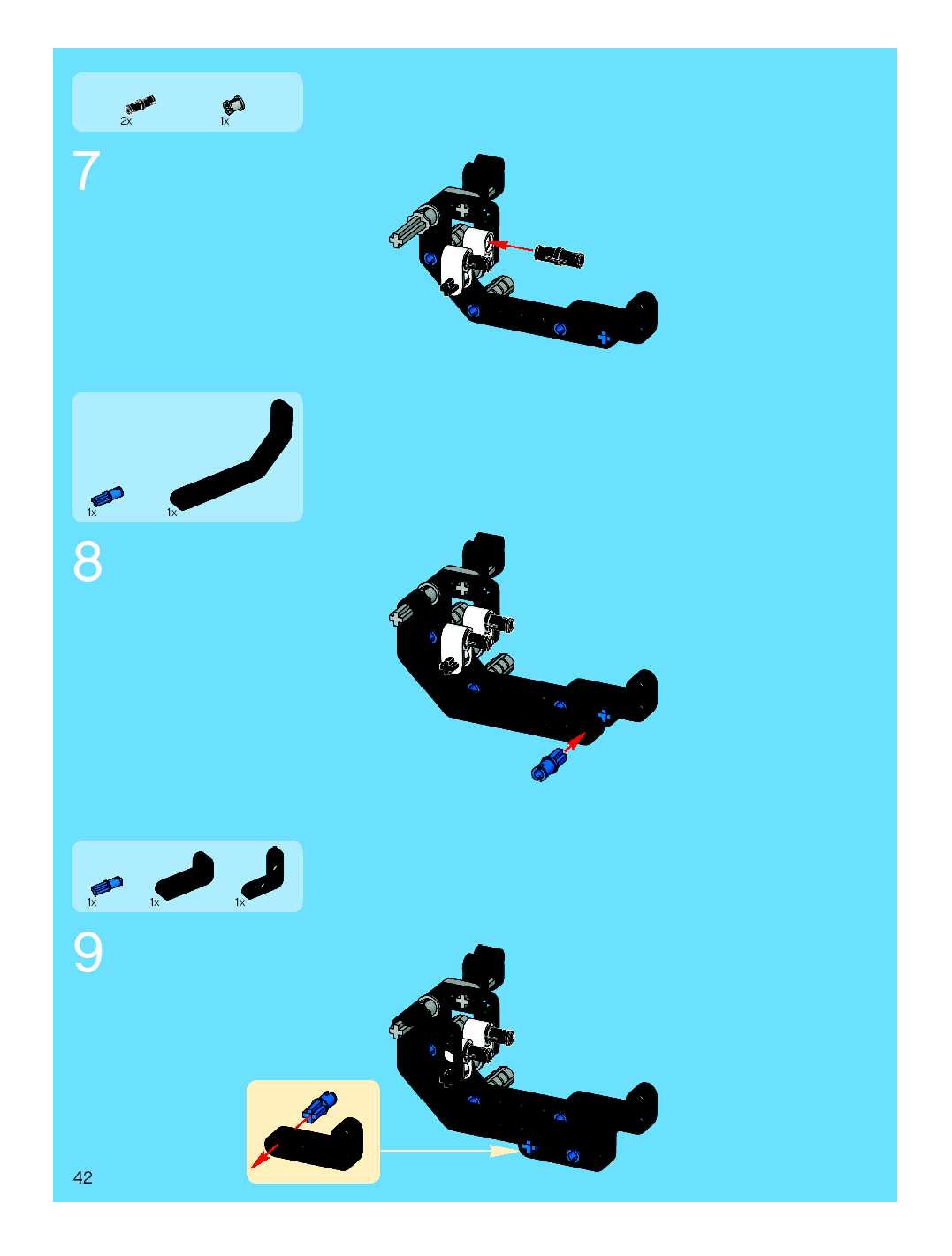 2x 1x

7

1x 1x

8

1x 1x 1x

9

42