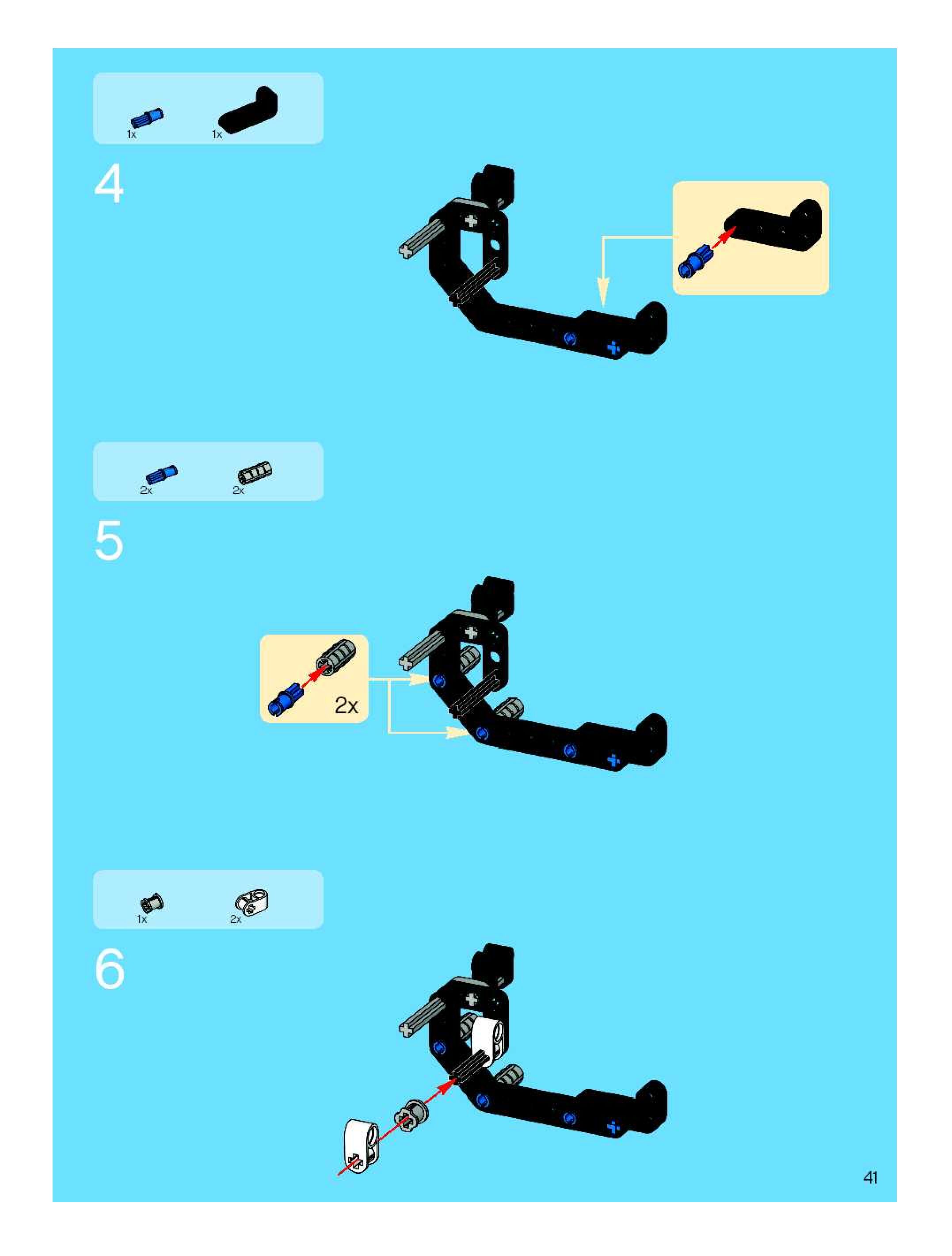 1x 1x

4

2x 2x

5

2x

1x 2x

6

41