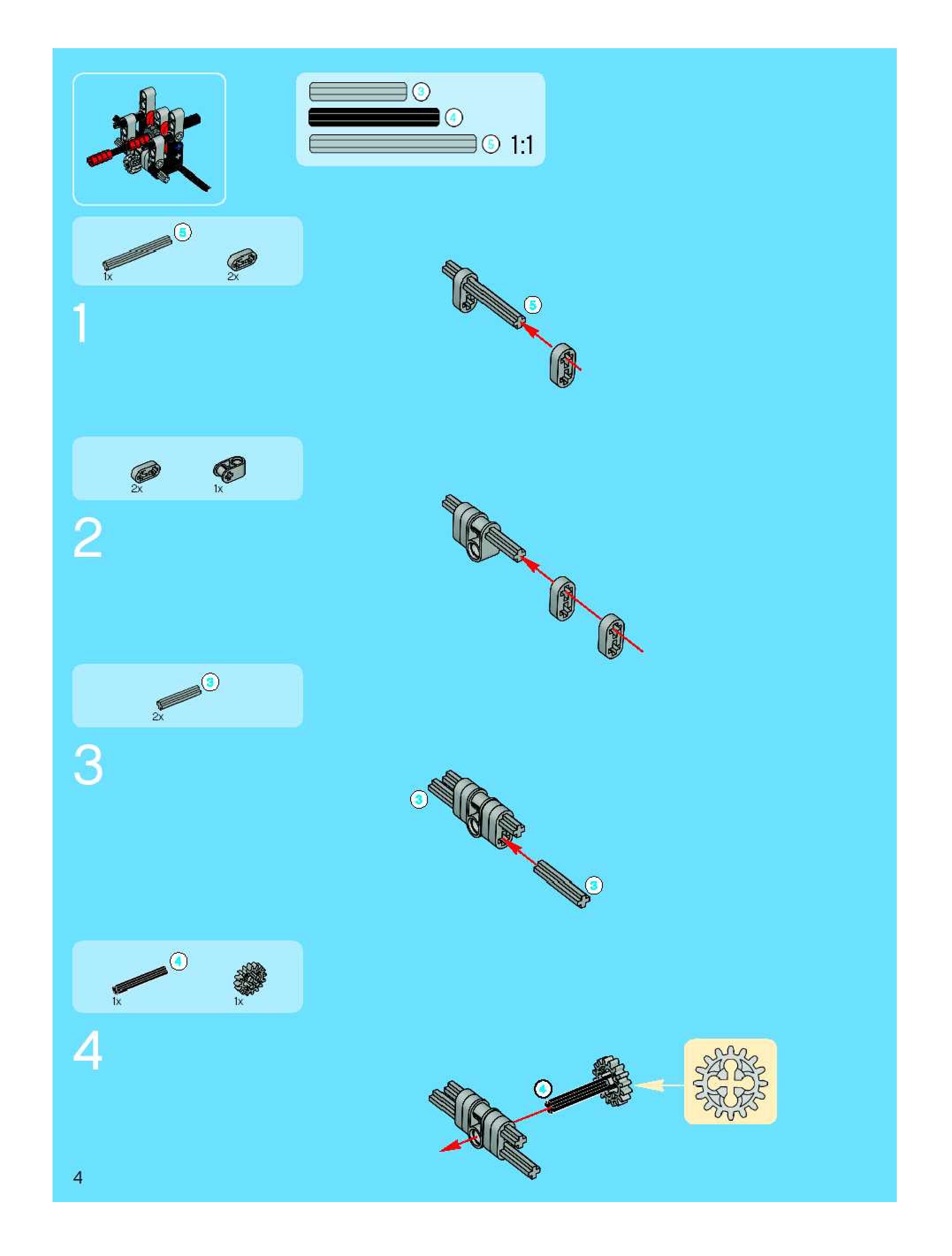 3
4
5 1:1

5
1x 2x

1

5

2x 1x

2

3
2x

3

3

3

4
1x 1x

4

4

4