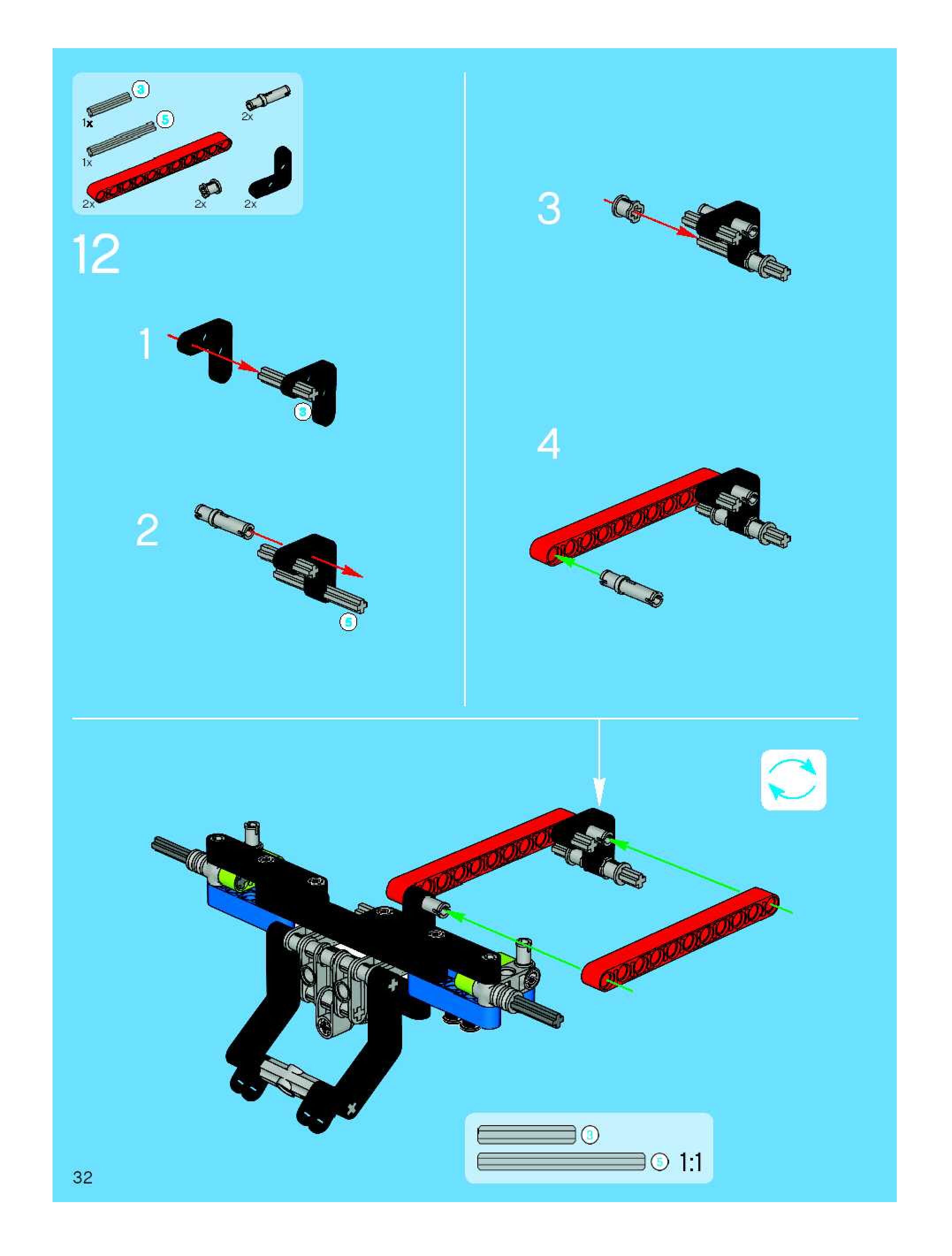 3
1x
5
1x
2x
2x
2x
2x

12

1

3

2

5

3

4

3
5 1:1

32