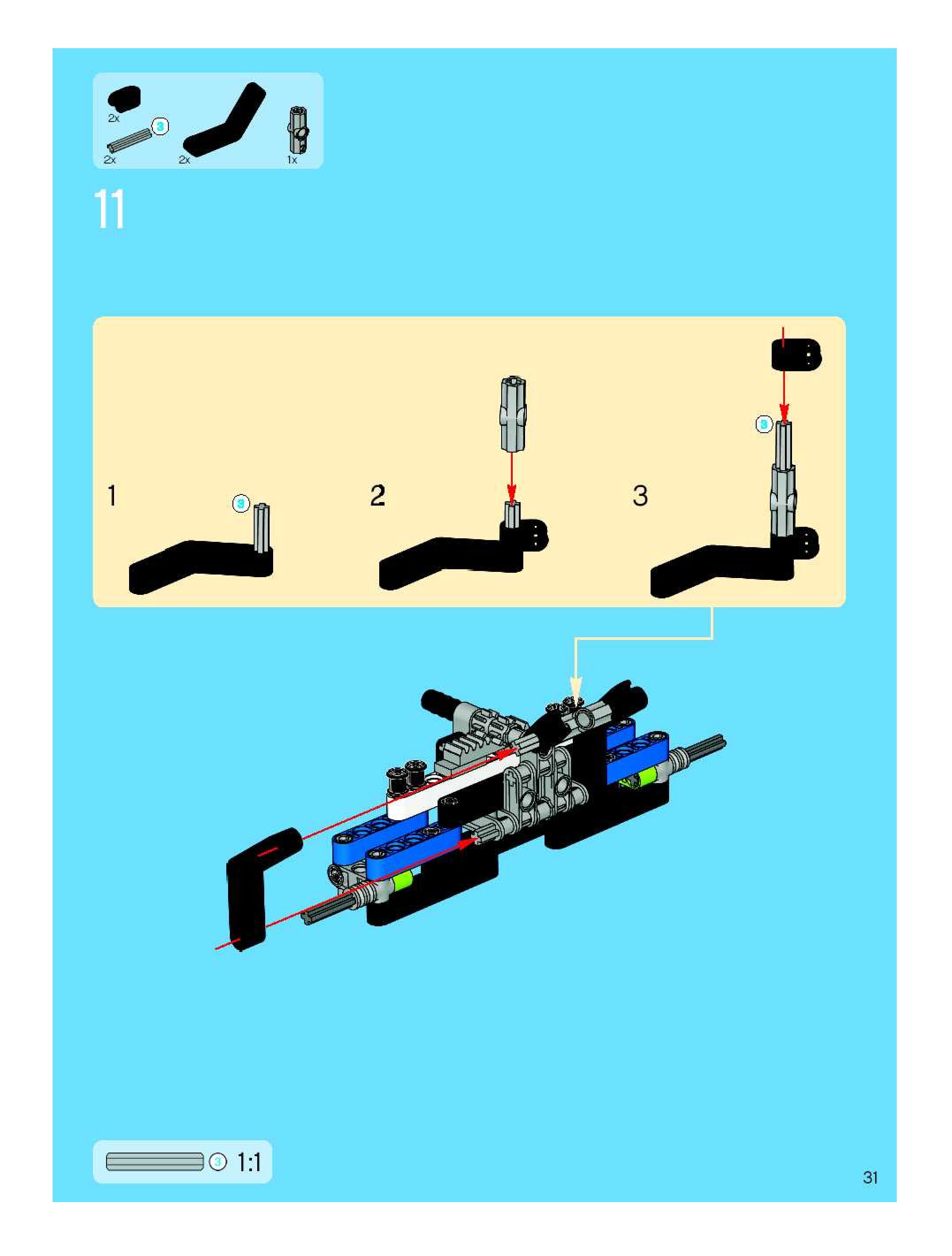 2x
3
2x
2x
1x

11

1
3
2
3
3

3 1:1

31