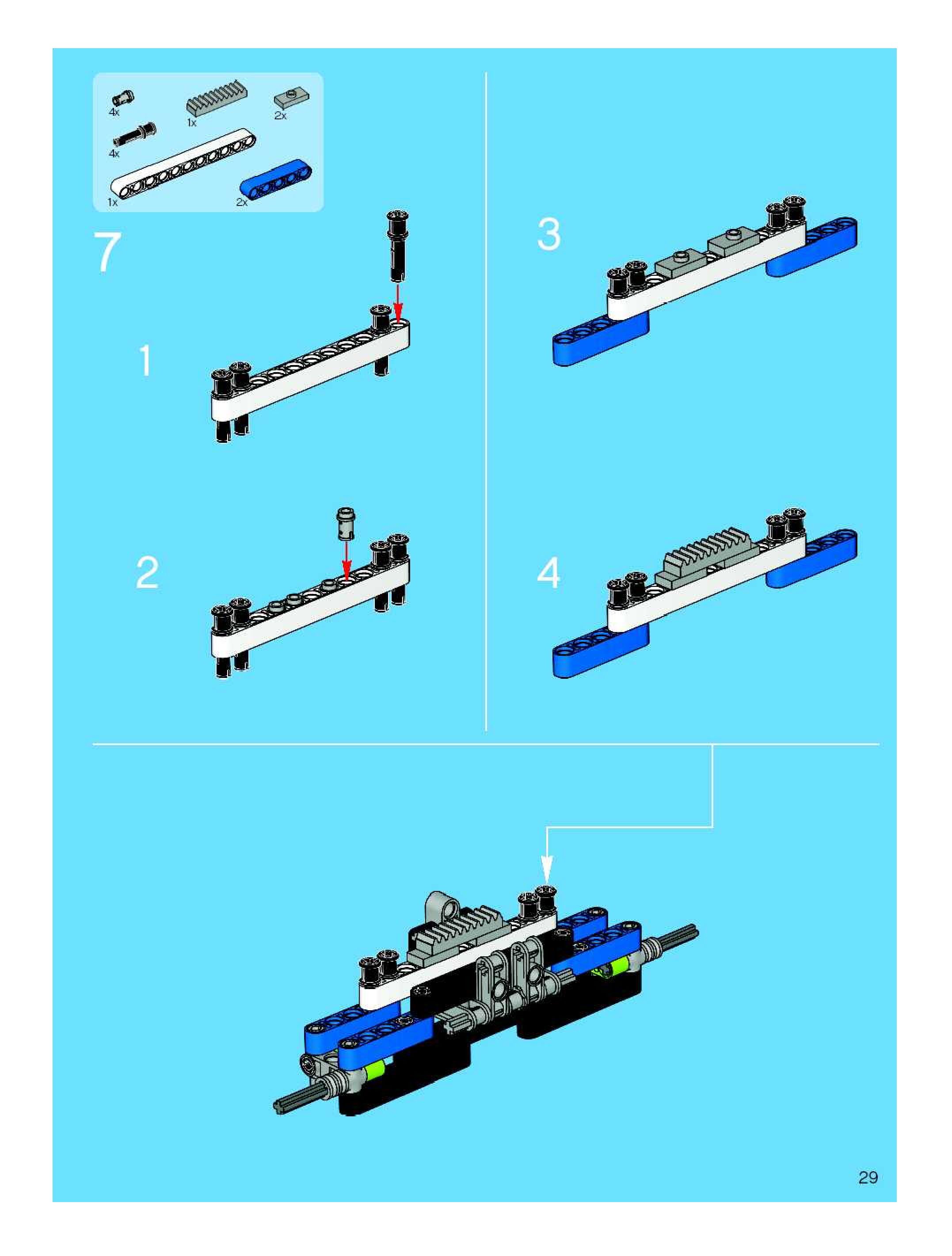 4x
1x
2x
4x
1x
2x

7

1

2

3

4

29