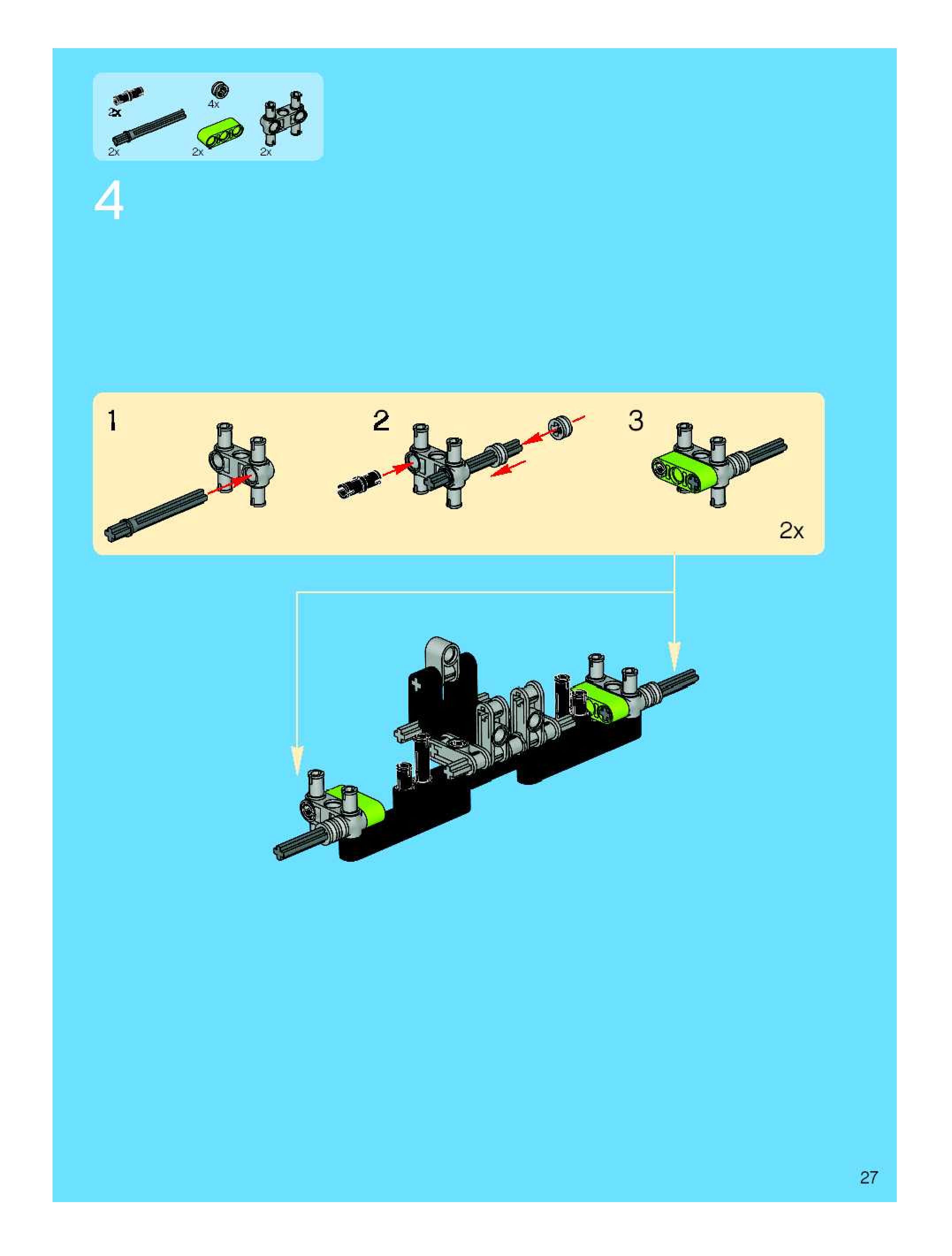 2x
4x
2x
2x
2x

4

1
2
3
2x

27