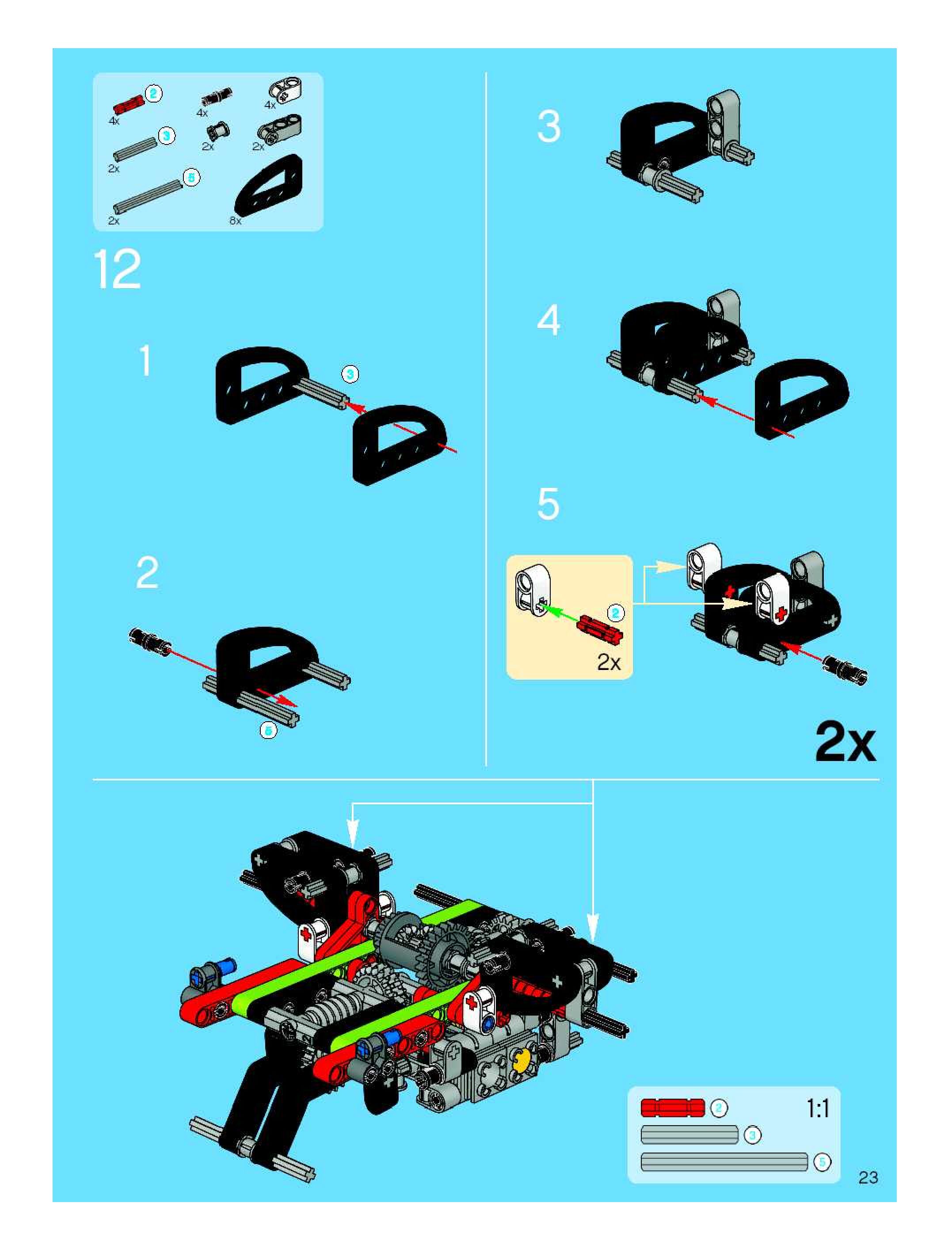 2
4x
4x
4x
3
2x
2x
2x
5
2x
8x

12

1
3

2
5

3

4

5
2
2x

2x

2
1:1
3
5

23