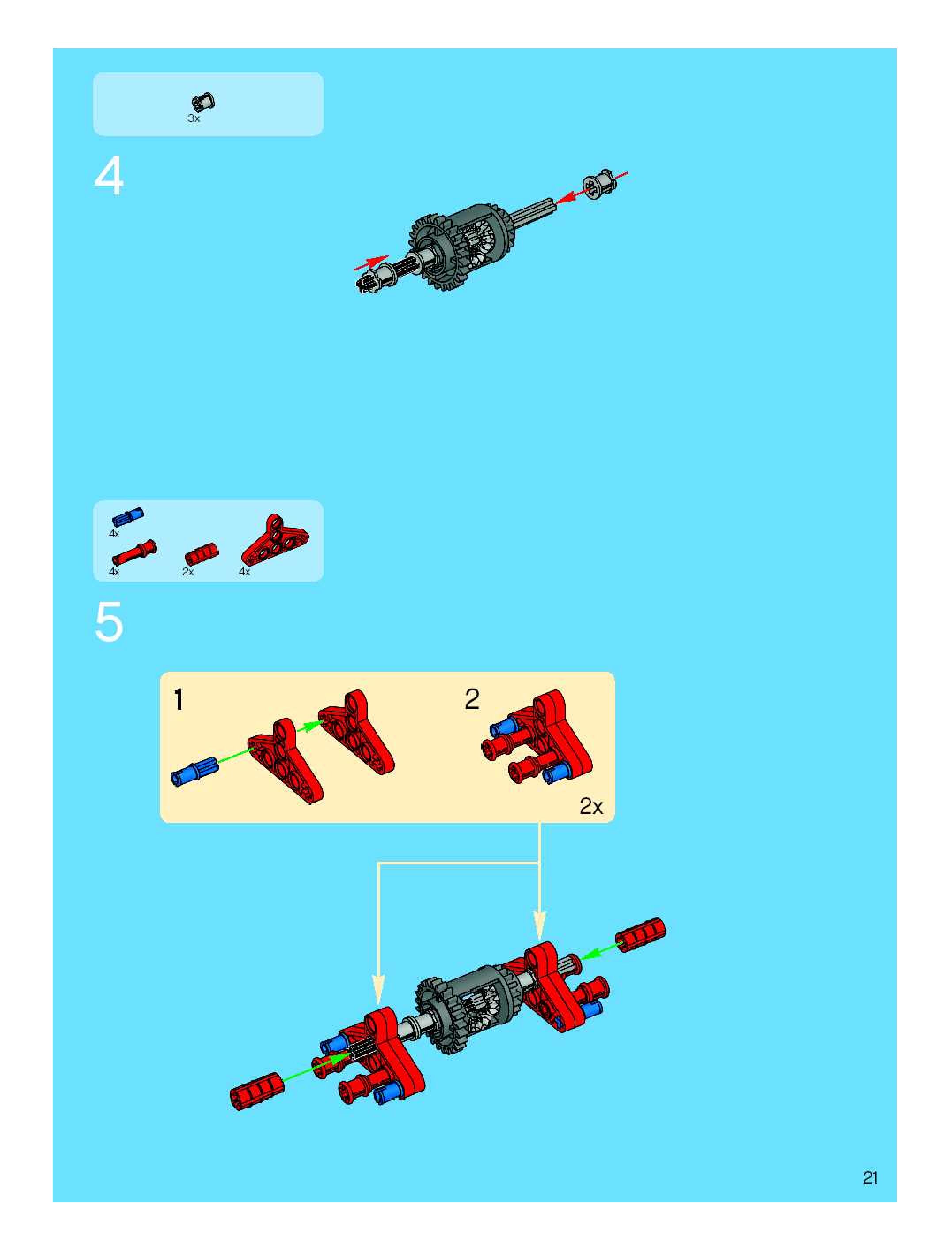 3x

4

4x

4x 2x 4x

5

1

2

2x

21