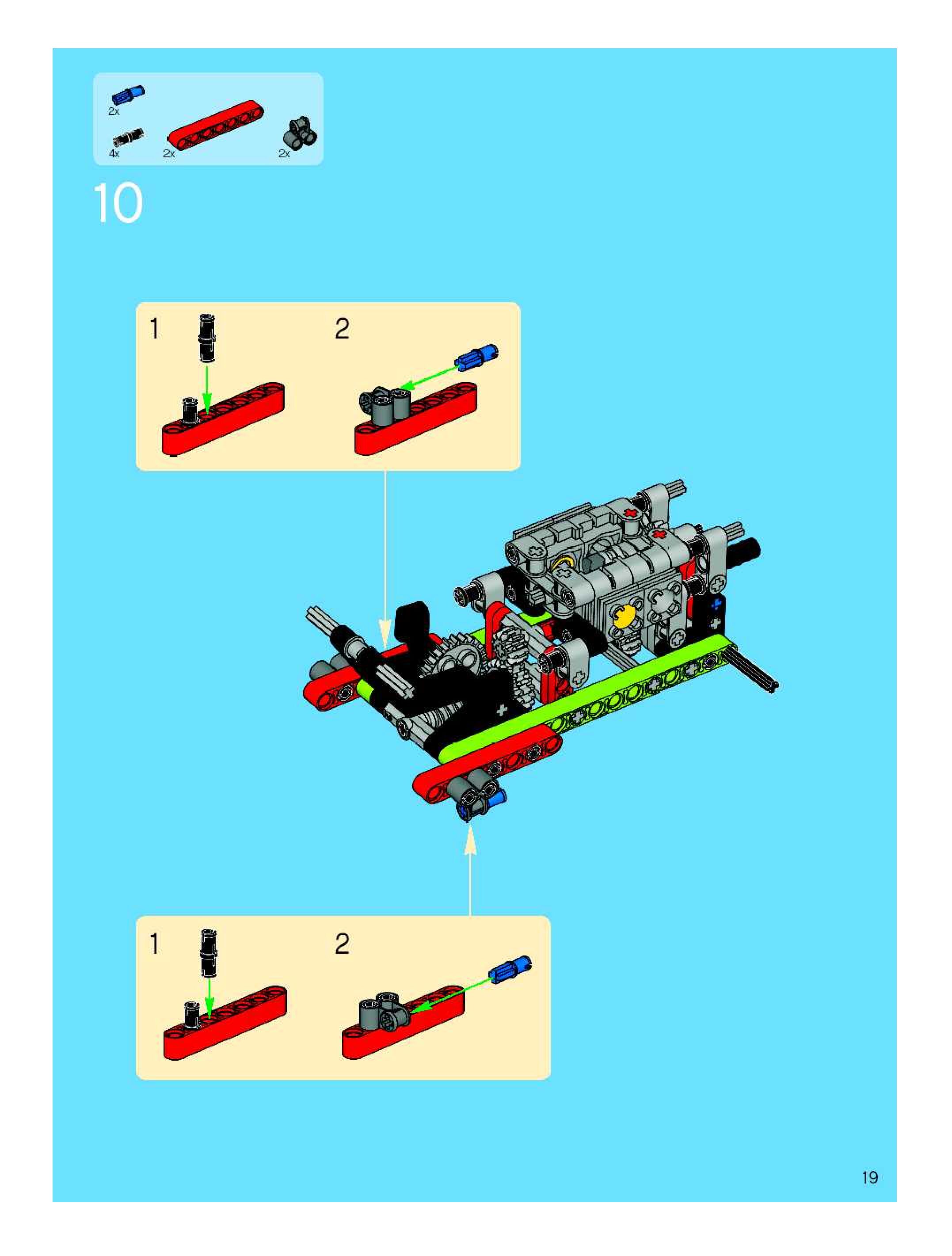 2x
4x
2x
2x

10

1
2

1
2

19