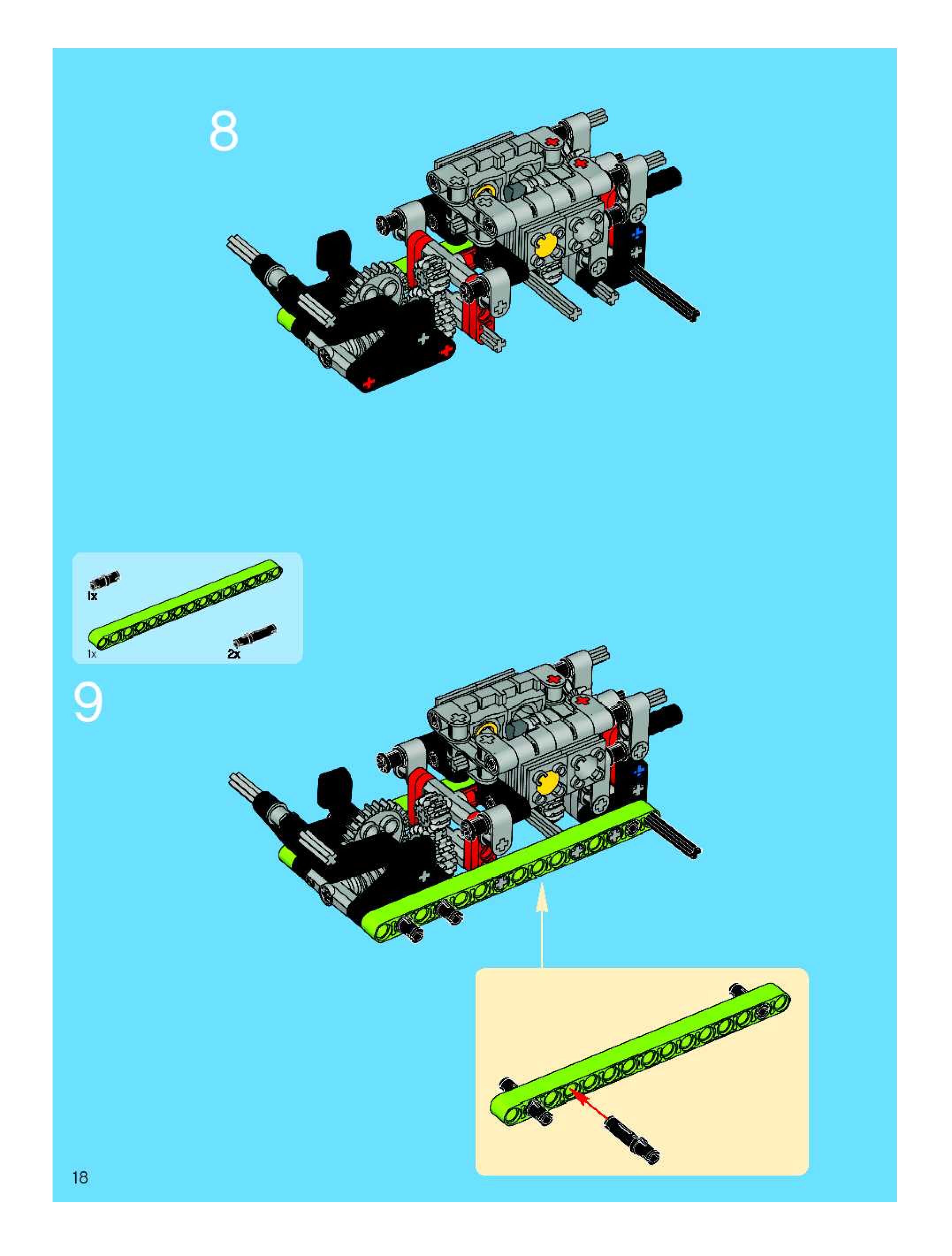 8

1x

1x

2x

9

18