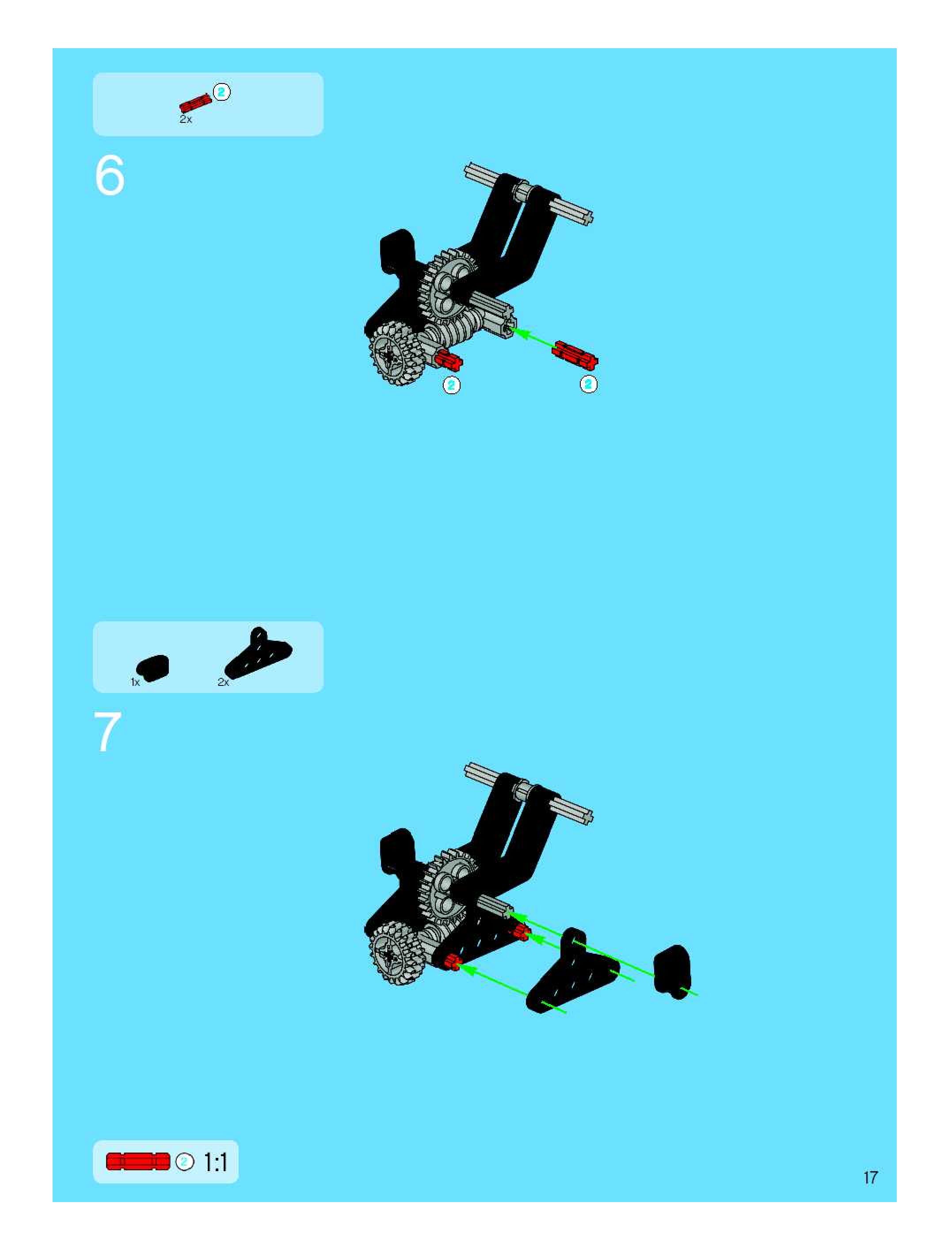 2
2x

6

2
2

1x
2x

7

2 1:1

17