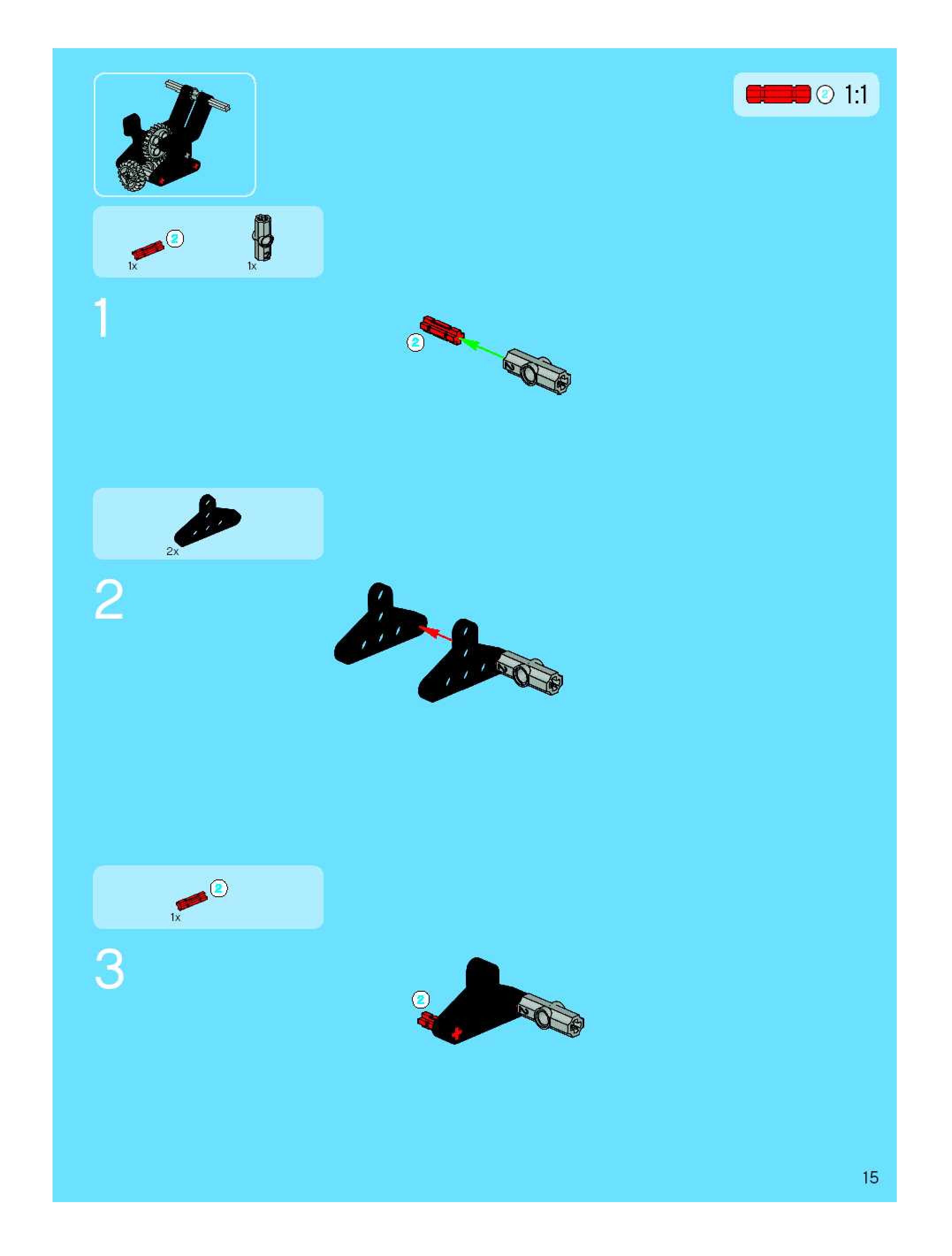 2 1:1

2
1x 1x

1

2

2x

2

2
1x

3

2

15