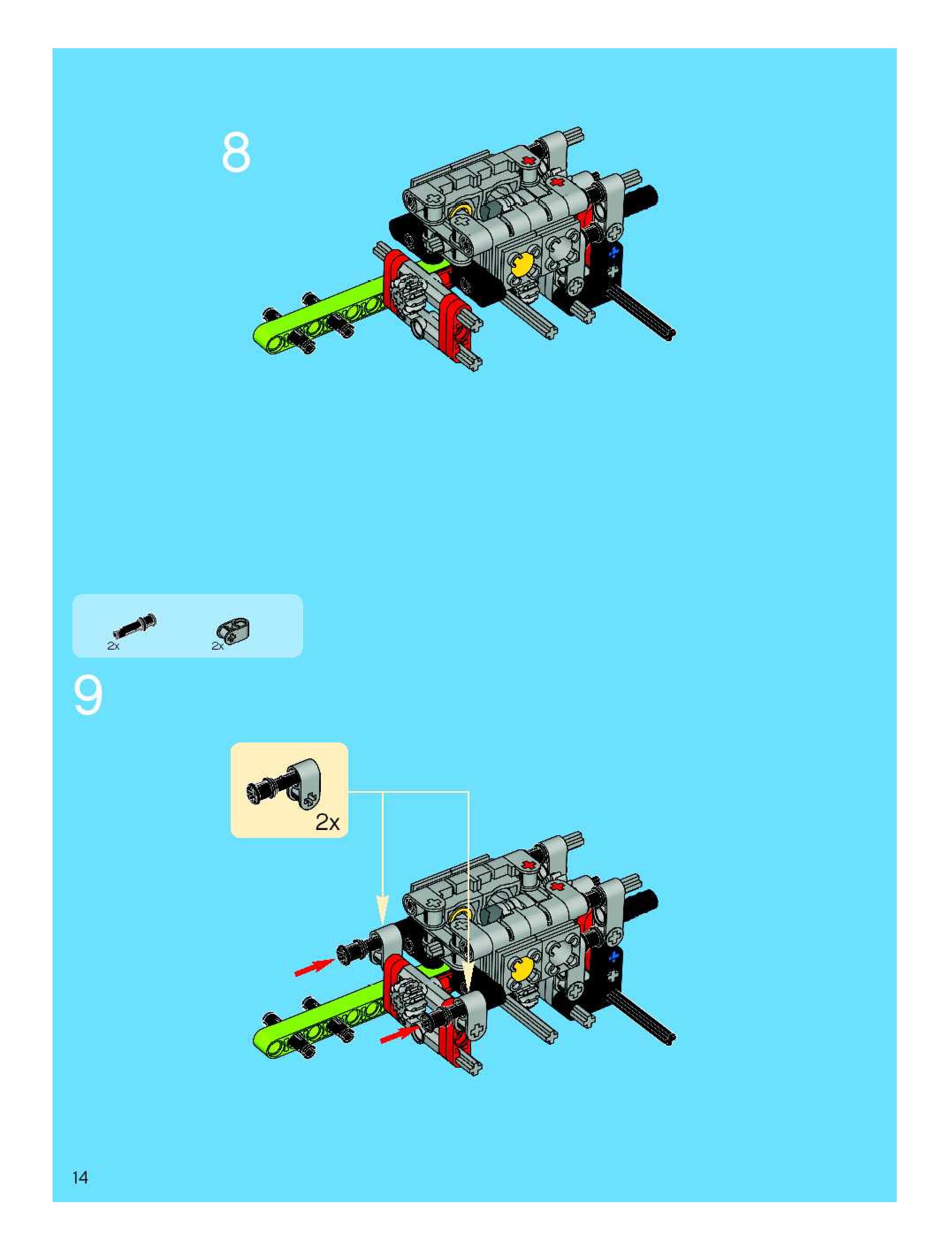 8

2x

2x

9

2x

14