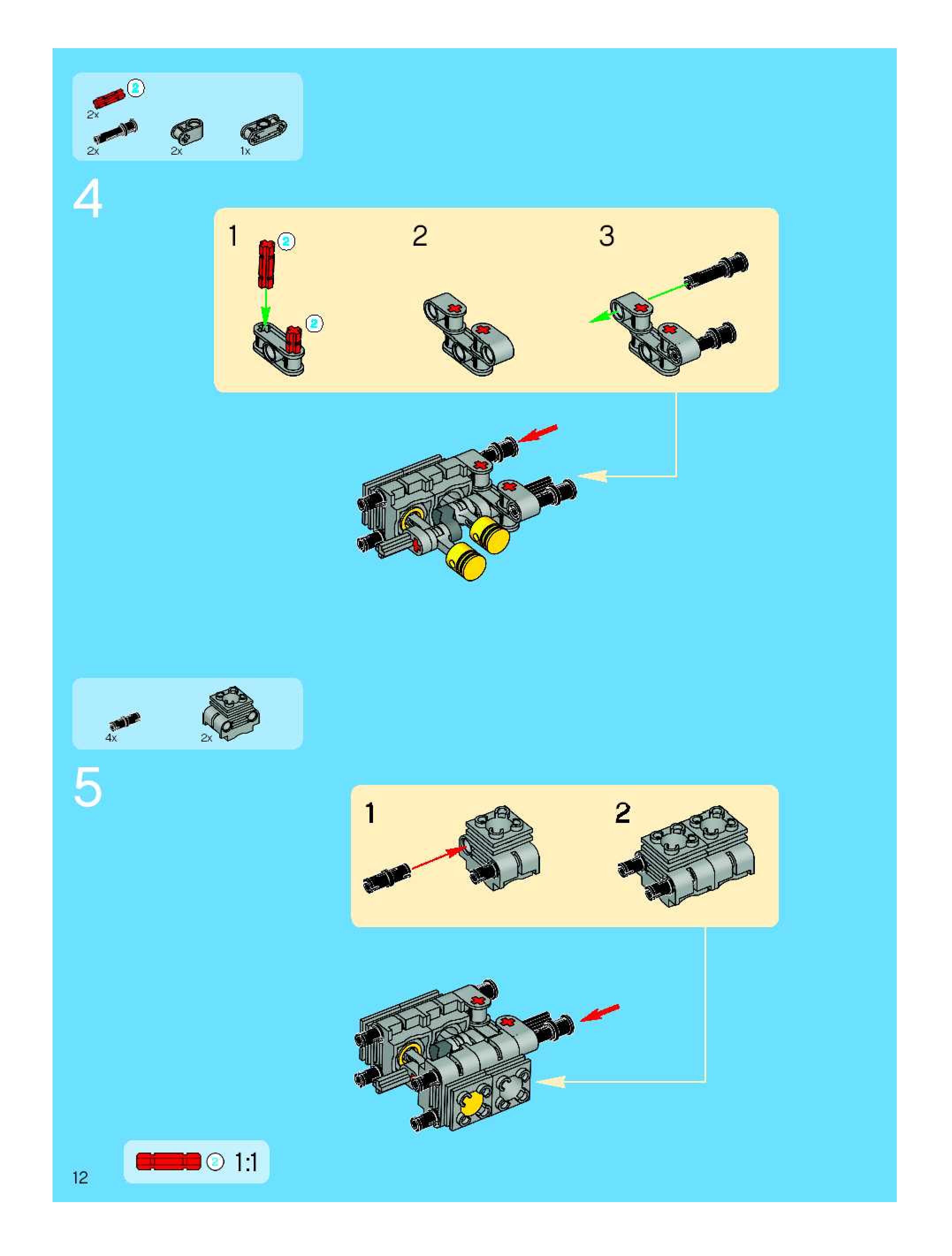 2
2x
2x
2x
1x

4

1
2
2
2
3

4x
2x

5

1
2

12
2
1:1